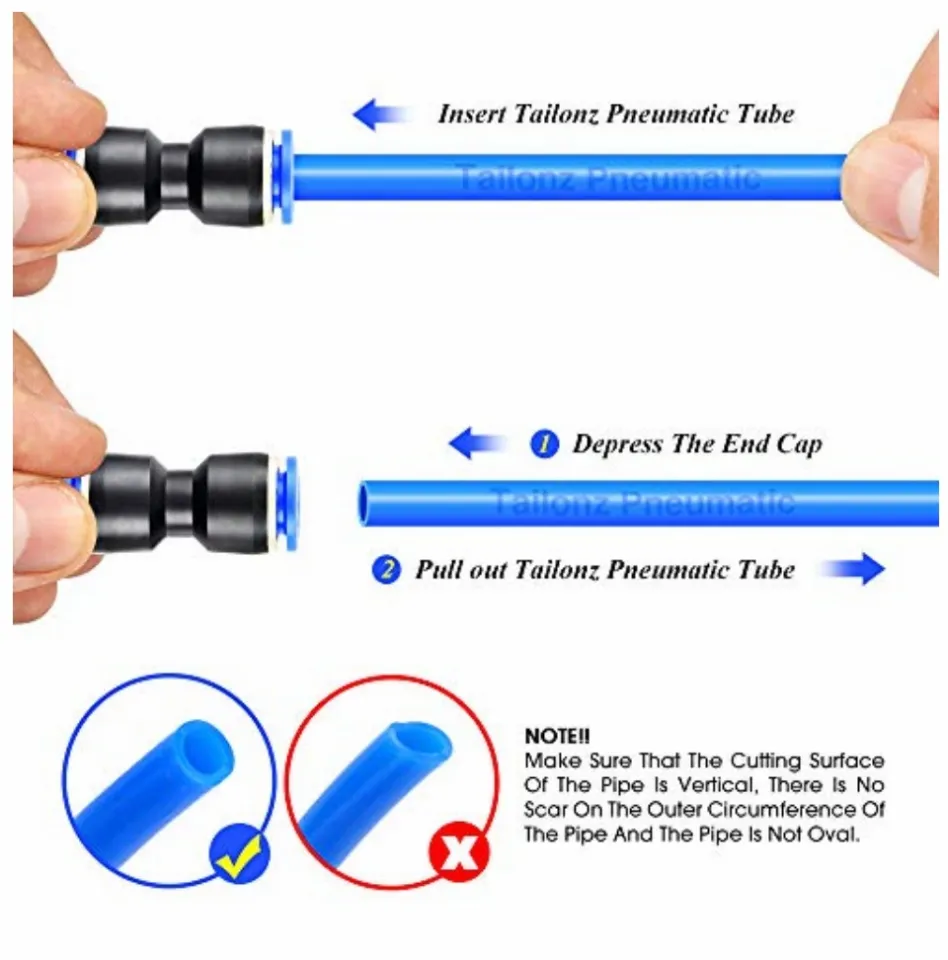 Insert Tailonz Pneumatic Tube

Tailonz Pneumatic

1 Depress The End Cap

Tailonz Pneumatic

2 Pull out Tailonz Pneumatic Tube

NOTE!!
Make Sure That The Cutting Surface Of The Pipe Is Vertical, There Is No Scar On The Outer Circumference Of The Pipe And The Pipe Is Not Oval.