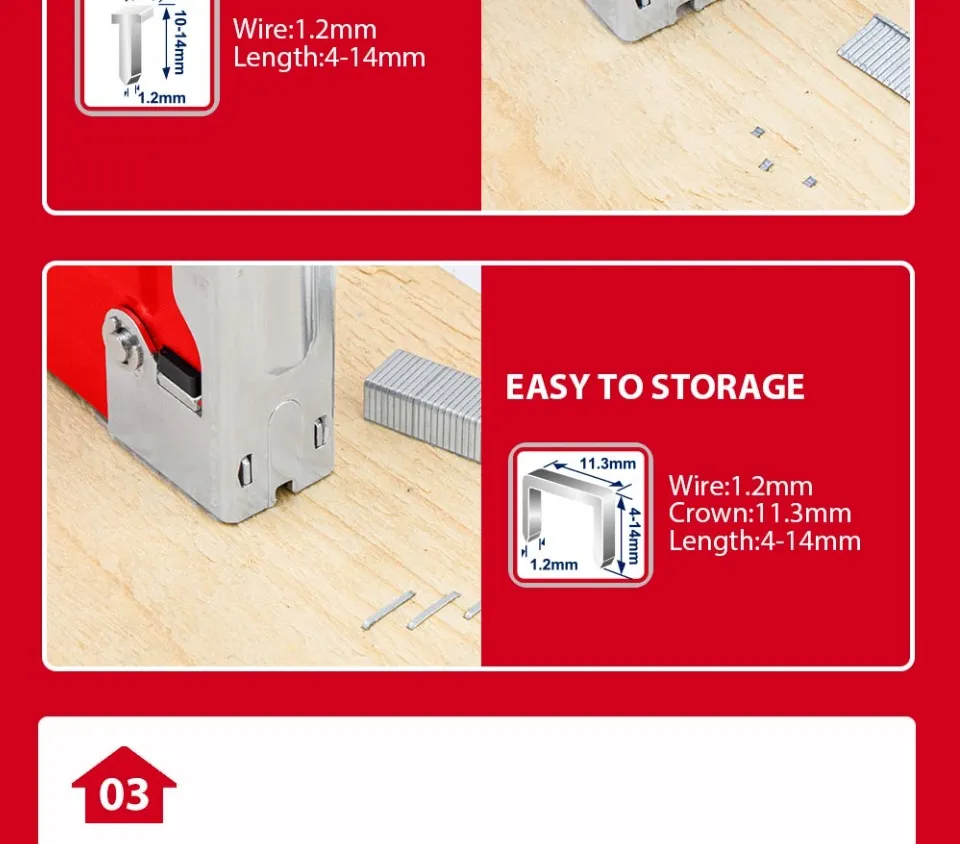 10-14mm
1.2mm
Wire:1.2mm
Length:4-14mm

EASY TO STORAGE
11.3mm
4-14mm
1.2mm
Wire:1.2mm
Crown:11.3mm
Length:4-14mm

03