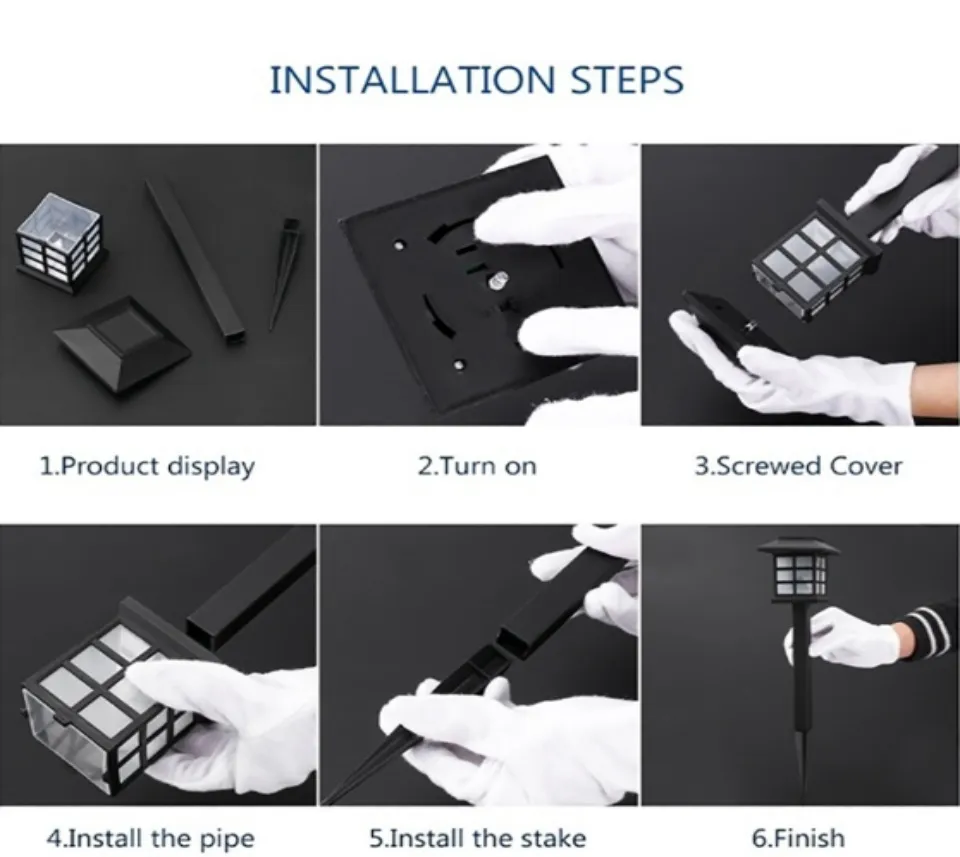 INSTALLATION STEPS

1.Product display

2.Turn on

3.Screwed Cover

4.Install the pipe

5.Install the stake

6.Finish