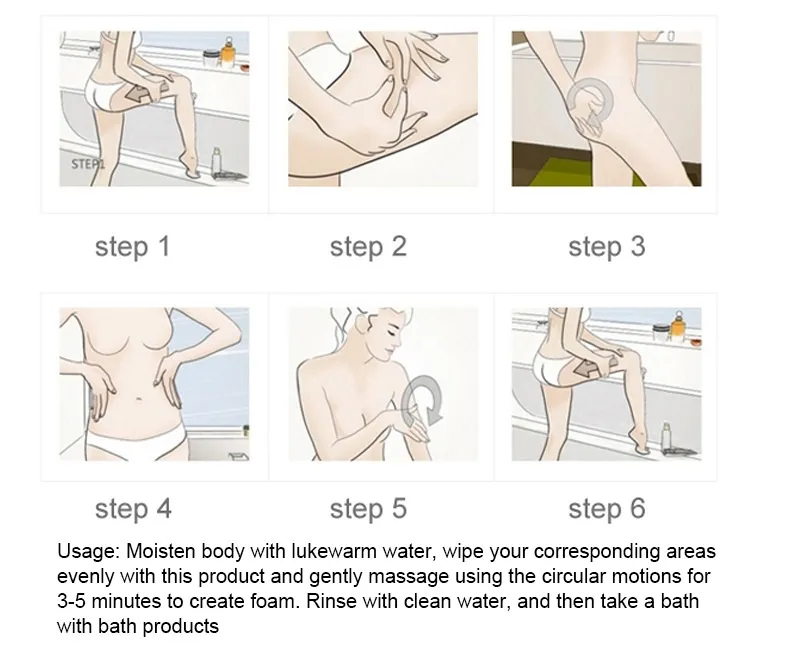 STEP1

step 1

step 2

step 3

step 4

step 5

step 6

Usage: Moisten body with lukewarm water, wipe your corresponding areas evenly with this product and gently massage using the circular motions for 3-5 minutes to create foam. Rinse with clean water, and then take a bath with bath products