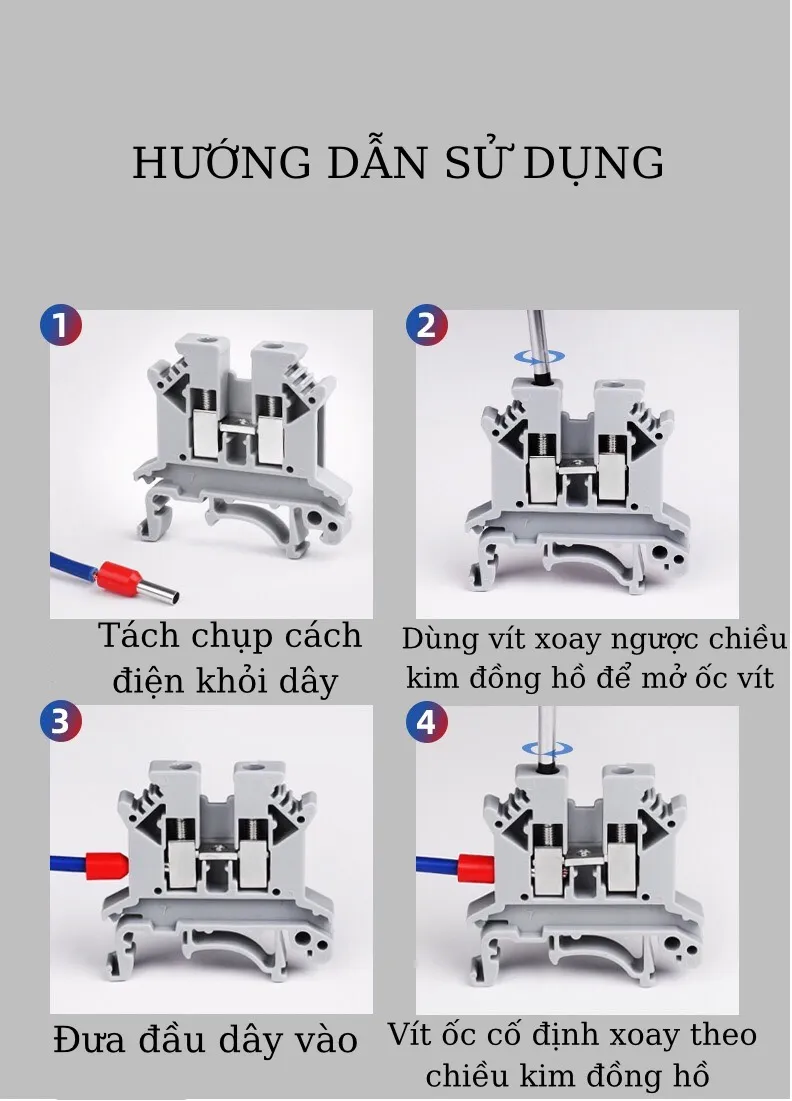 HƯỚNG DẪN SỬ DỤNG

1
Tách chụp cách điện khỏi dây

2
Dùng vít xoay ngược chiều kim đồng hồ để mở ốc vít

3
Đưa đầu dây vào

4
Vít ốc cố định xoay theo chiều kim đồng hồ