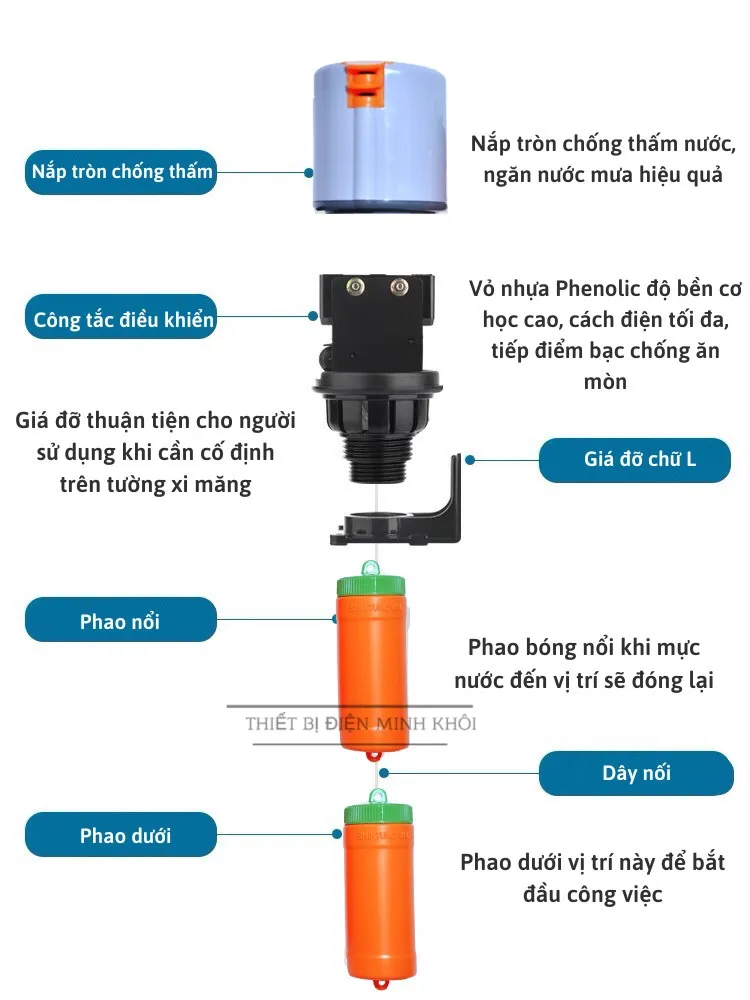 Nắp tròn chống thấm

Nắp tròn chống thấm nước, ngăn nước mưa hiệu quả

Công tắc điều khiển

Vỏ nhựa Phenolic độ bền cơ học cao, cách điện tối đa, tiếp điểm bạc chống ăn mòn

Giá đỡ thuận tiện cho người sử dụng khi cần cố định trên tường xi măng

Giá đỡ chữ L

Phao nổi

Phao bóng nổi khi mực nước đến vị trí sẽ đóng lại

THIẾT BỊ ĐIỆN MINH KHÔI

Dây nối

Phao dưới

Phao dưới vị trí này để bắt đầu công việc