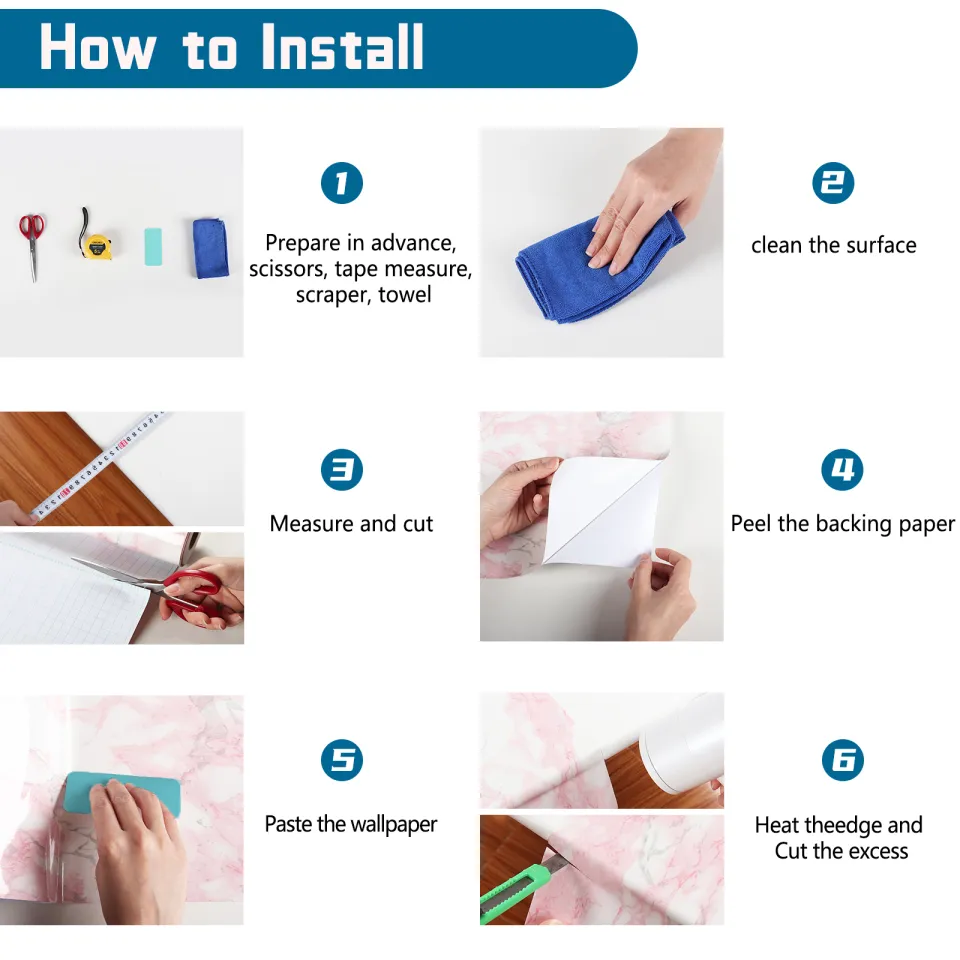 How to Install

1

Prepare in advance, scissors, tape measure, scraper, towel

2

clean the surface

3

Measure and cut

4

Peel the backing paper

5

Paste the wallpaper

6

Heat theedge and Cut the excess