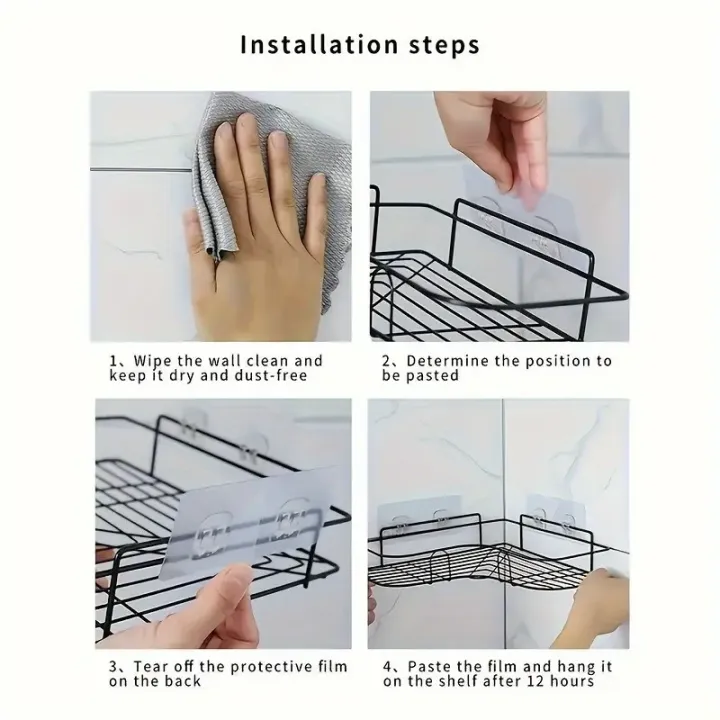 Installation steps

1、Wipe the wall clean and keep it dry and dust-free

2、Determine the position to be pasted

3、Tear off the protective film on the back

4、Paste the film and hang it on the shelf after 12 hours