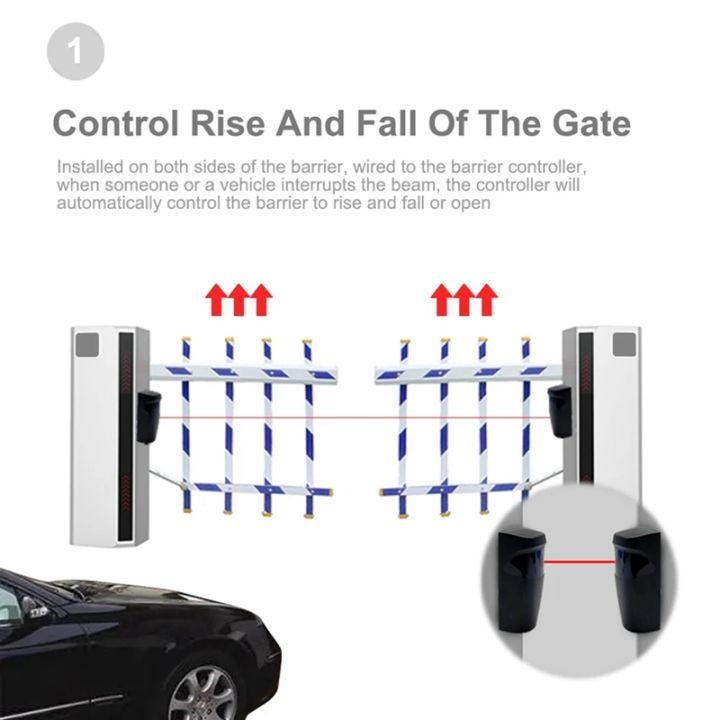 1

Control Rise And Fall Of The Gate

Installed on both sides of the barrier, wired to the barrier controller, when someone or a vehicle interrupts the beam, the controller will automatically control the barrier to rise and fall or open