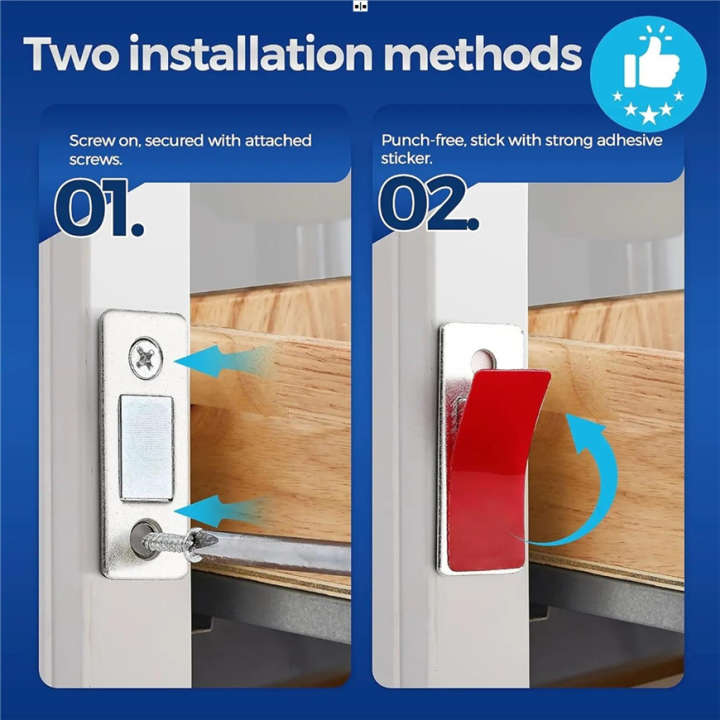 Two installation methods

Screw on, secured with attached screws.

01.

Punch-free, stick with strong adhesive sticker.

02.