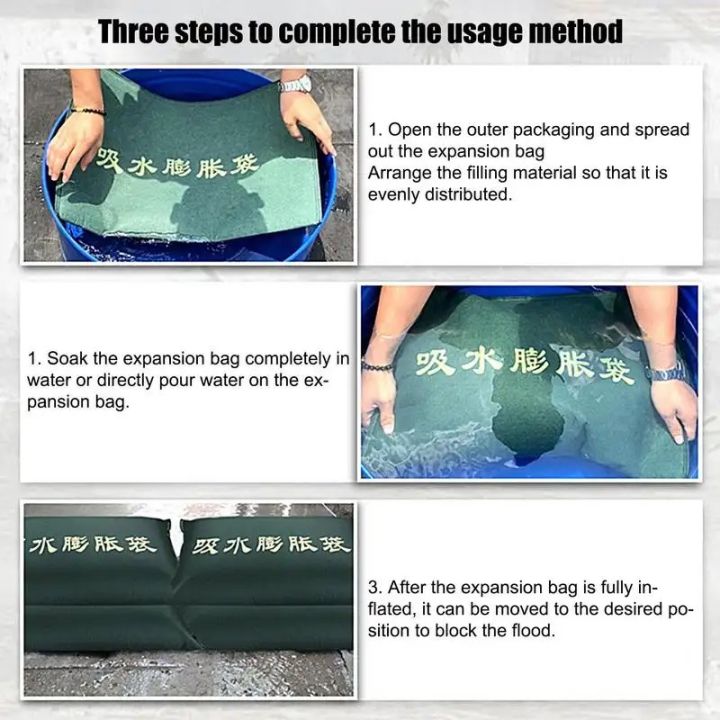 Three steps to complete the usage method

吸水膨胀袋

1. Open the outer packaging and spread out the expansion bag
Arrange the filling material so that it is evenly distributed.

1. Soak the expansion bag completely in water or directly pour water on the expansion bag.

吸水膨胀袋

水膨胀袋 吸水膨胀袋

3. After the expansion bag is fully inflated, it can be moved to the desired position to block the flood.