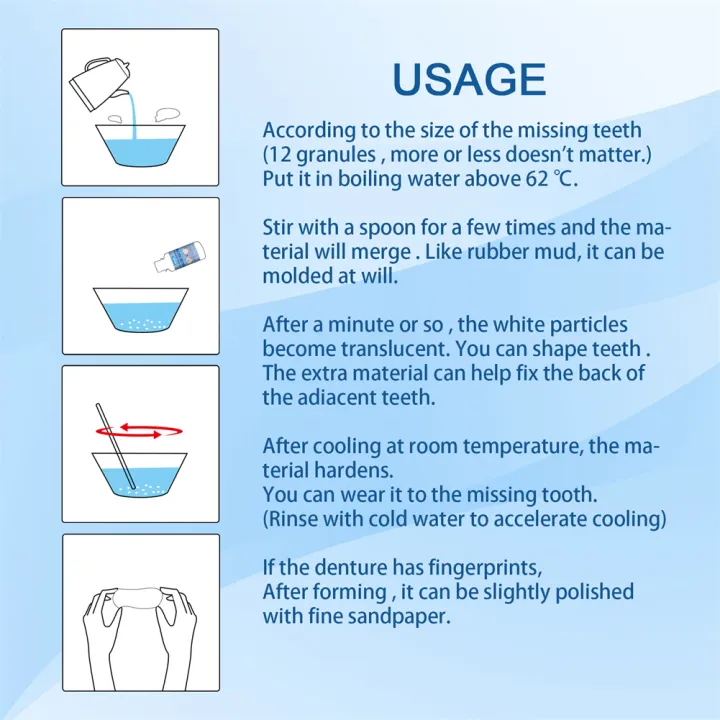 USAGE

According to the size of the missing teeth (12 granules , more or less doesn't matter.) Put it in boiling water above 62 ℃.

Stir with a spoon for a few times and the material will merge . Like rubber mud, it can be molded at will.

After a minute or so , the white particles become translucent. You can shape teeth . The extra material can help fix the back of the adiacent teeth.

After cooling at room temperature, the material hardens.
You can wear it to the missing tooth.
(Rinse with cold water to accelerate cooling)

If the denture has fingerprints,
After forming , it can be slightly polished with fine sandpaper.