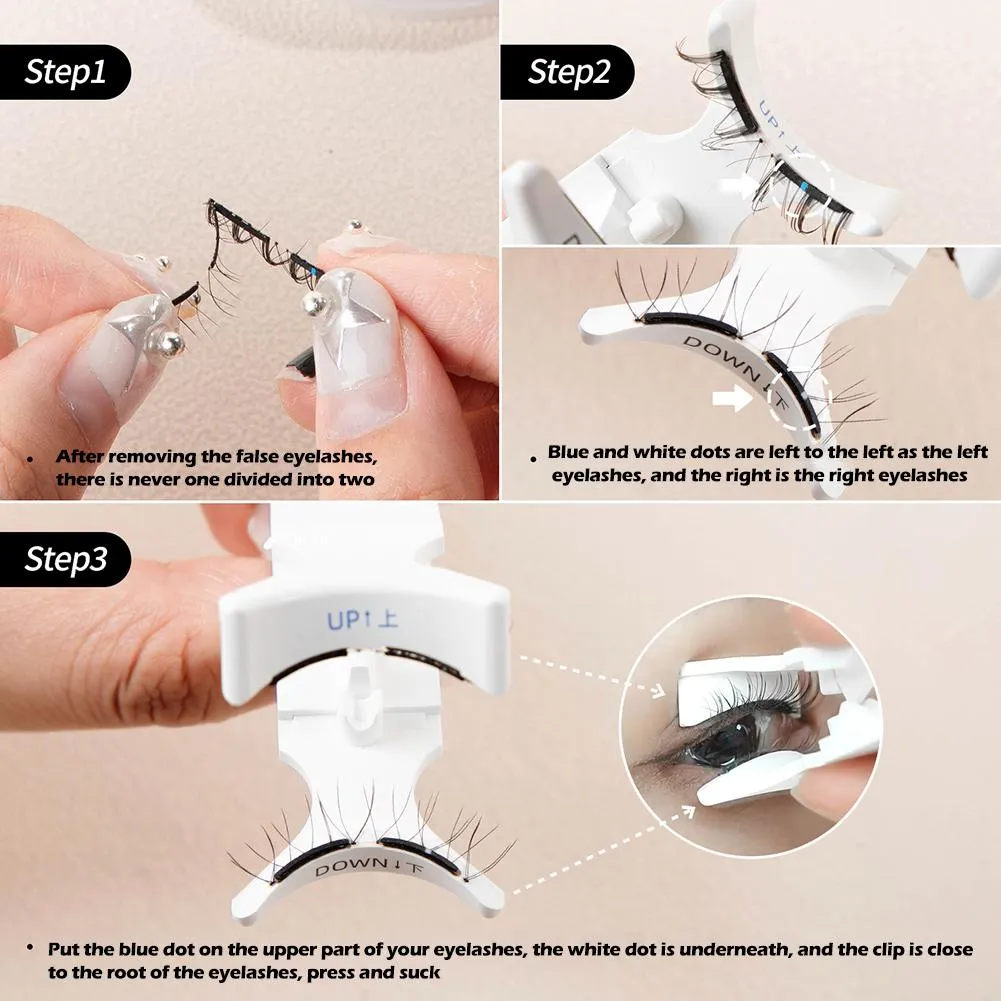 Step1

• After removing the false eyelashes, there is never one divided into two

Step2

UP↑上

DOWN↓下

• Blue and white dots are left to the left as the left eyelashes, and the right is the right eyelashes

Step3

UP↑上

DOWN↓下

• Put the blue dot on the upper part of your eyelashes, the white dot is underneath, and the clip is close to the root of the eyelashes, press and suck