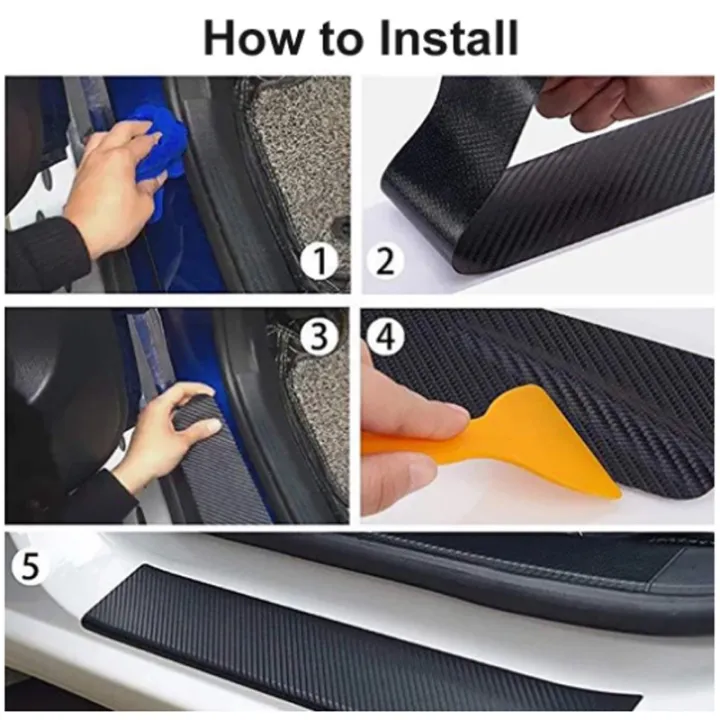 How to Install

1

2

3

4

5