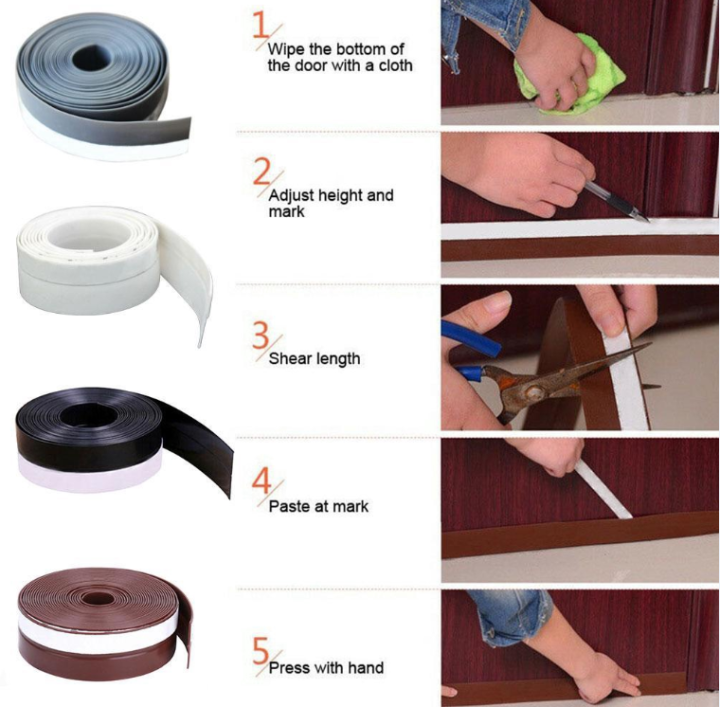 1
Wipe the bottom of the door with a cloth

2
Adjust height and mark

3
Shear length

4
Paste at mark

5
Press with hand