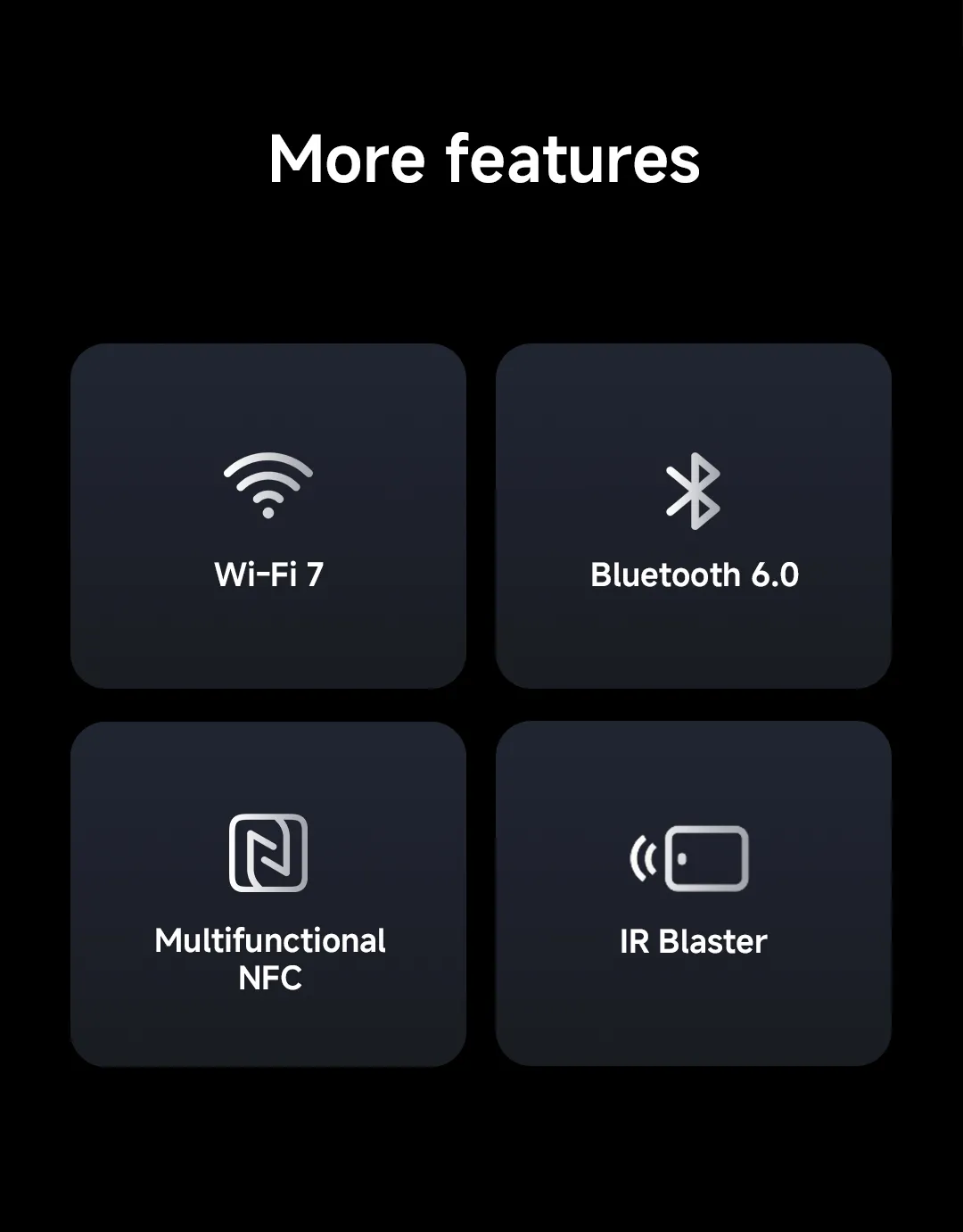 More features

Wi-Fi 7

Bluetooth 6.0

Multifunctional NFC

IR Blaster