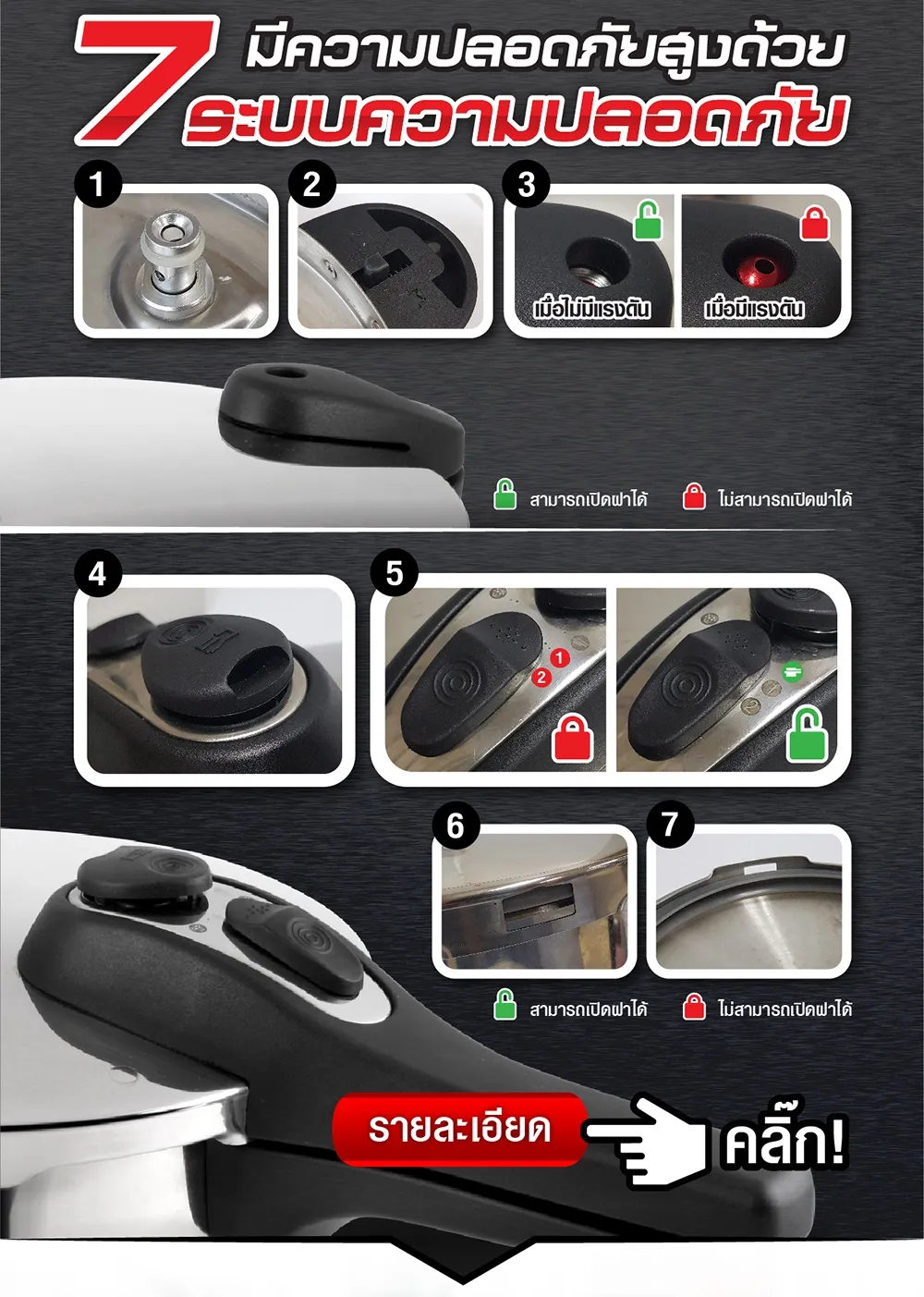 7 มีความปลอดภัยสูงด้วย
ระบบความปลอดภัย

1

2

3

เมื่อไม่มีแรงดัน

เมื่อมีแรงดัน

สามารถเปิดฝาได้ ไม่สามารถเปิดฝาได้

4

5

1
2

6

7

สามารถเปิดฝาได้ ไม่สามารถเปิดฝาได้

รายละเอียด

คลิ๊ก!