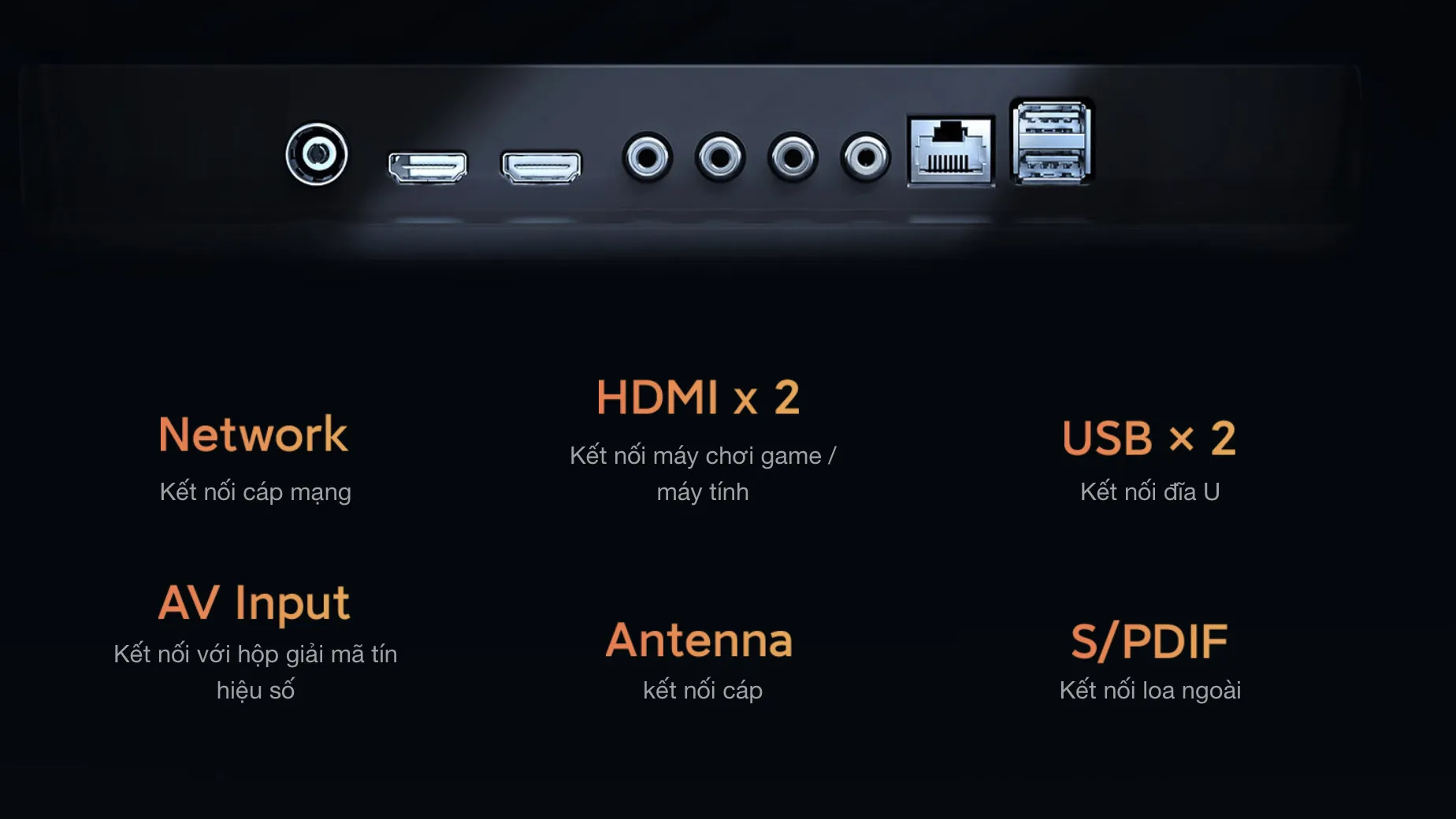 Network
Kết nối cáp mạng

HDMI x 2
Kết nối máy chơi game / máy tính

USB × 2
Kết nối đĩa U

AV Input
Kết nối với hộp giải mã tín hiệu số

Antenna
kết nối cáp

S/PDIF
Kết nối loa ngoài