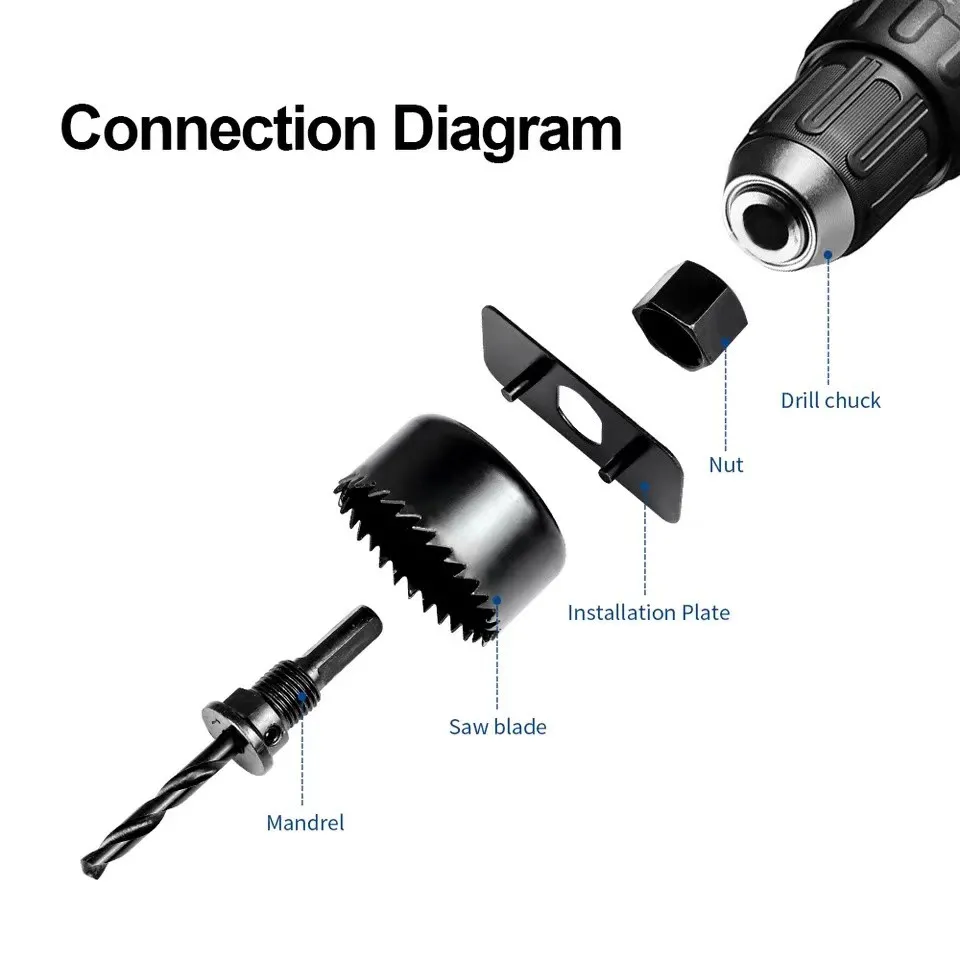 Connection Diagram

Drill chuck

Nut

Installation Plate

Saw blade

Mandrel