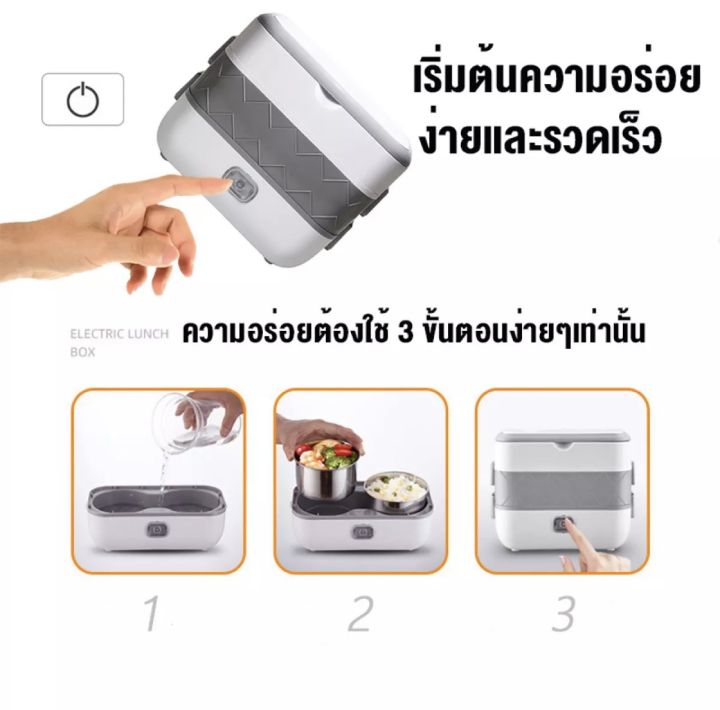 เริ่มต้นความอร่อย
ง่ายและรวดเร็ว

ELECTRIC LUNCH BOX

ความอร่อยต้องใช้ 3 ขั้นตอนง่ายๆเท่านั้น

1

2

3