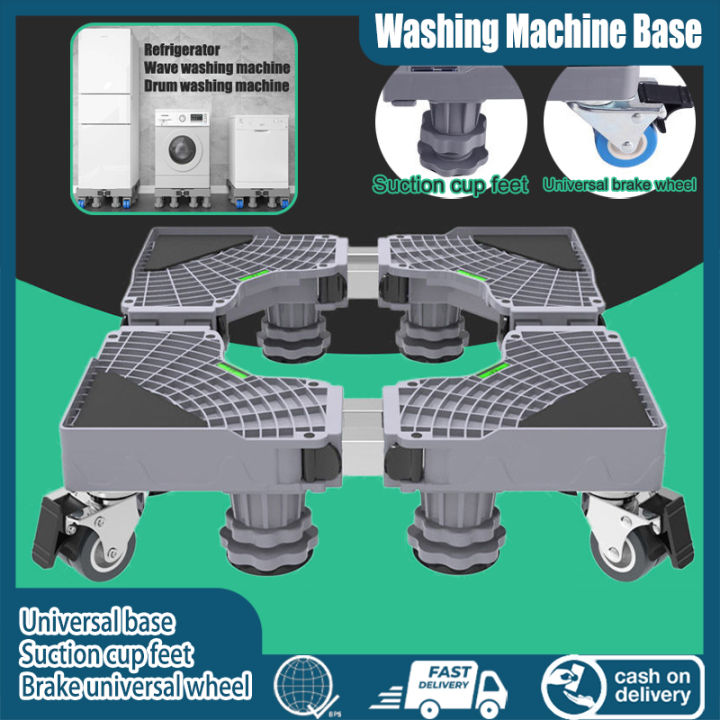 Washing Machine Base

Refrigerator
Wave washing machine
Drum washing machine

Suction cup feet
Universal brake wheel

Universal base
Suction cup feet
Brake universal wheel

EPS

FAST DELIVERY

cash on delivery