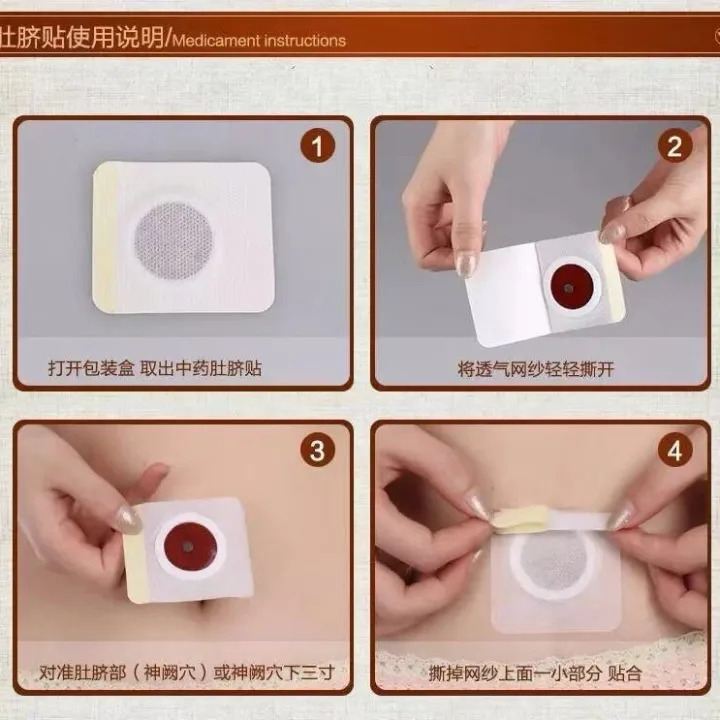 肚脐贴使用说明/Medicament instructions

1

打开包装盒 取出中药肚脐贴

2

将透气网纱轻轻撕开

3

对准肚脐部（神阙穴）或神阙穴下三寸

4

撕掉网纱上面一小部分 贴合