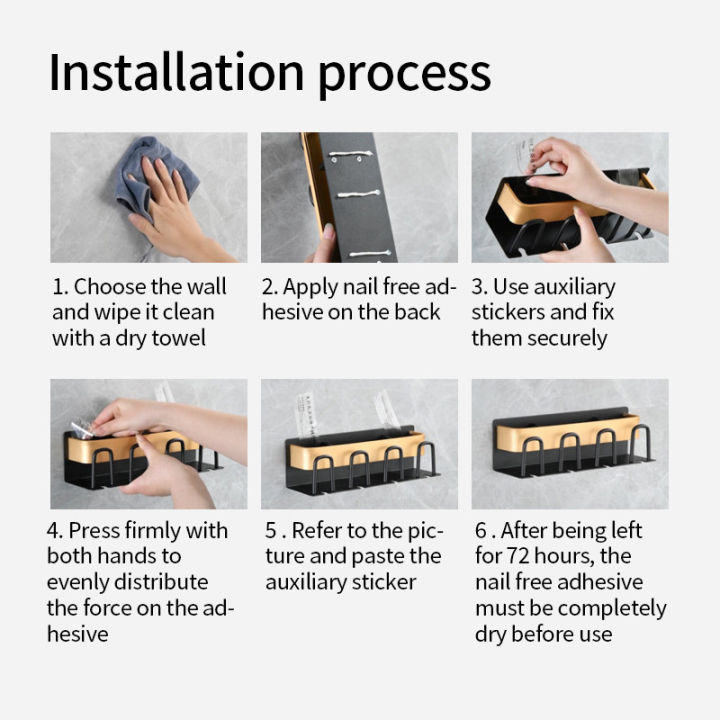 Installation process

1. Choose the wall and wipe it clean with a dry towel

2. Apply nail free adhesive on the back

3. Use auxiliary stickers and fix them securely

4. Press firmly with both hands to evenly distribute the force on the adhesive

5 . Refer to the picture and paste the auxiliary sticker

6 . After being left for 72 hours, the nail free adhesive must be completely dry before use