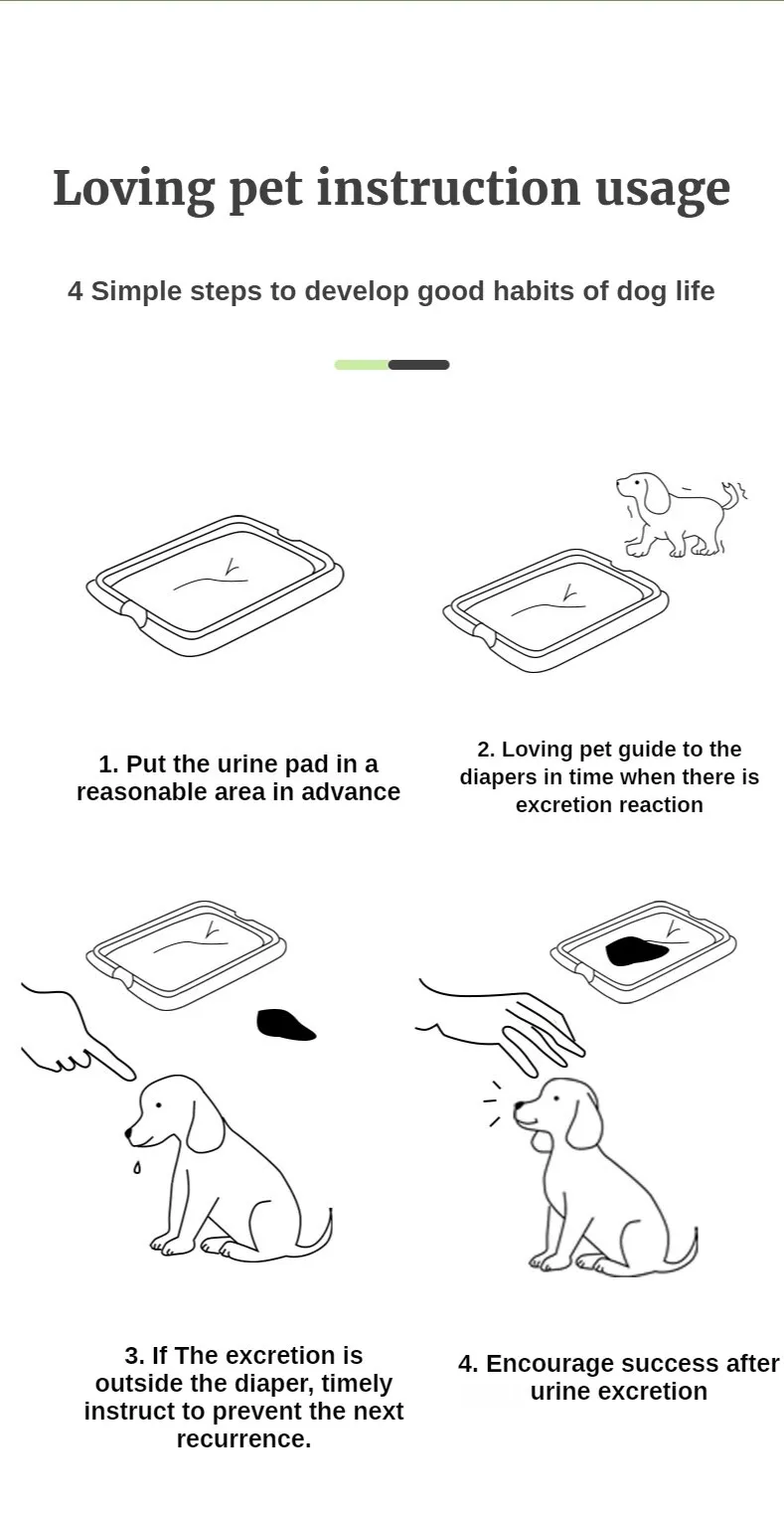 Loving pet instruction usage

4 Simple steps to develop good habits of dog life

1. Put the urine pad in a reasonable area in advance

2. Loving pet guide to the diapers in time when there is excretion reaction

3. If The excretion is outside the diaper, timely instruct to prevent the next recurrence.

4. Encourage success after urine excretion