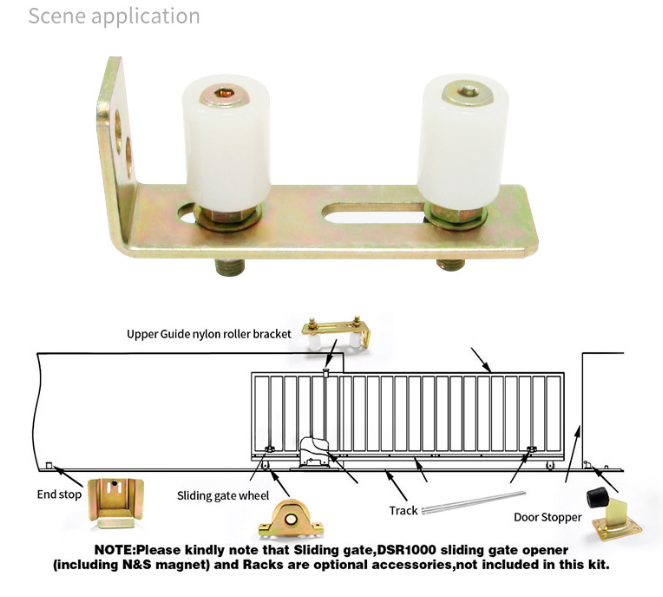 Scene application

Upper Guide nylon roller bracket

End stop

Sliding gate wheel

Track

Door Stopper

NOTE:Please kindly note that Sliding gate,DSR1000 sliding gate opener (including N&S magnet) and Racks are optional accessories,not included in this kit.