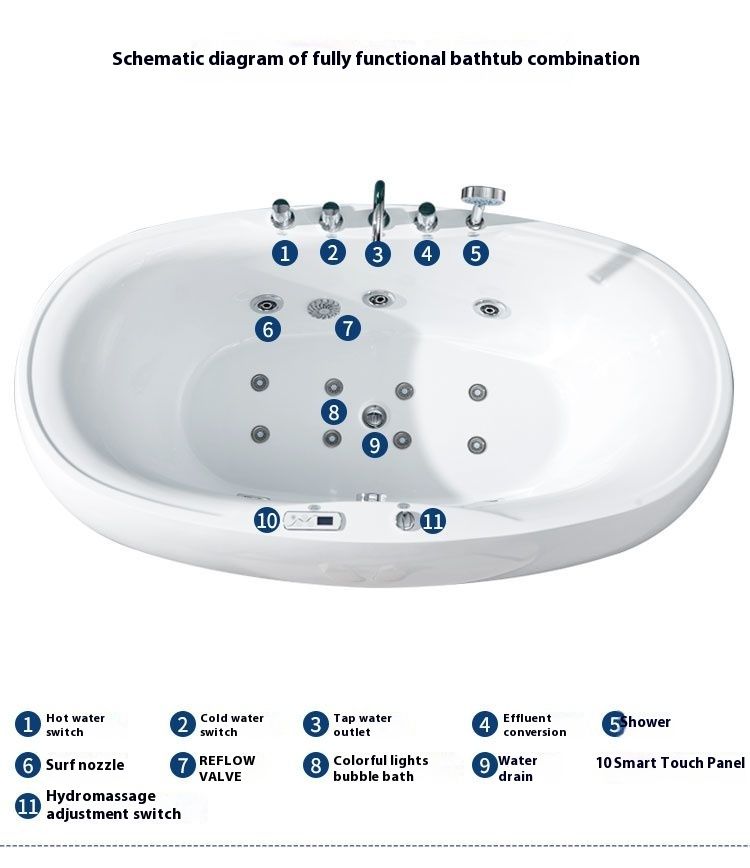 Schematic diagram of fully functional bathtub combination

1 2 3 4 5
6 7
8
9
10 11

1 Hot water switch
2 Cold water switch
3 Tap water outlet
4 Effluent conversion
5 Shower
6 Surf nozzle
7 REFLOW VALVE
8 Colorful lights bubble bath
9 Water drain
10 Smart Touch Panel
11 Hydromassage adjustment switch