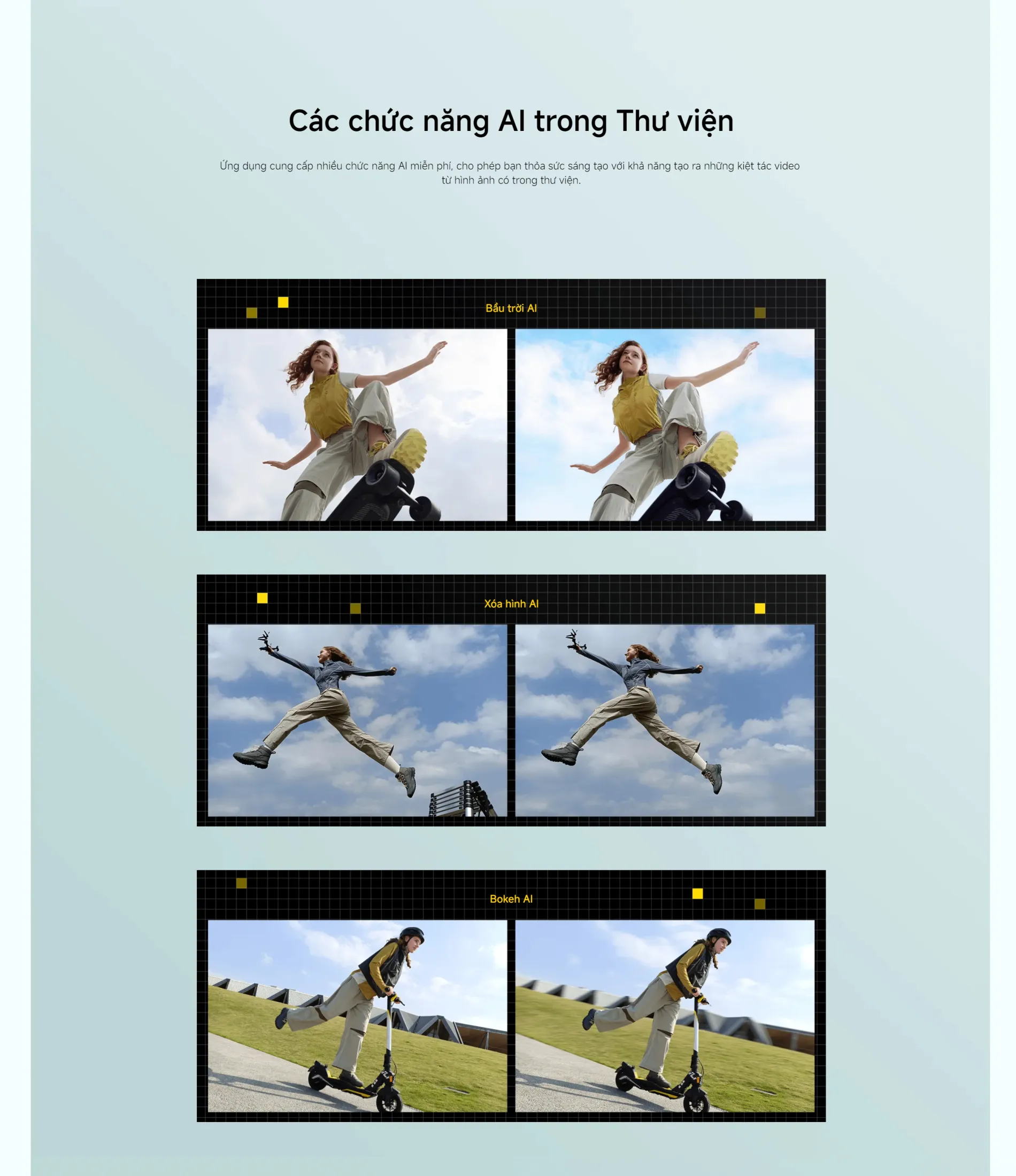 Các chức năng AI trong Thư viện

Ứng dụng cung cấp nhiều chức năng AI miễn phí, cho phép bạn thỏa sức sáng tạo với khả năng tạo ra những kiệt tác video từ hình ảnh có trong thư viện.

Bầu trời AI

Xóa hình AI

Bokeh AI