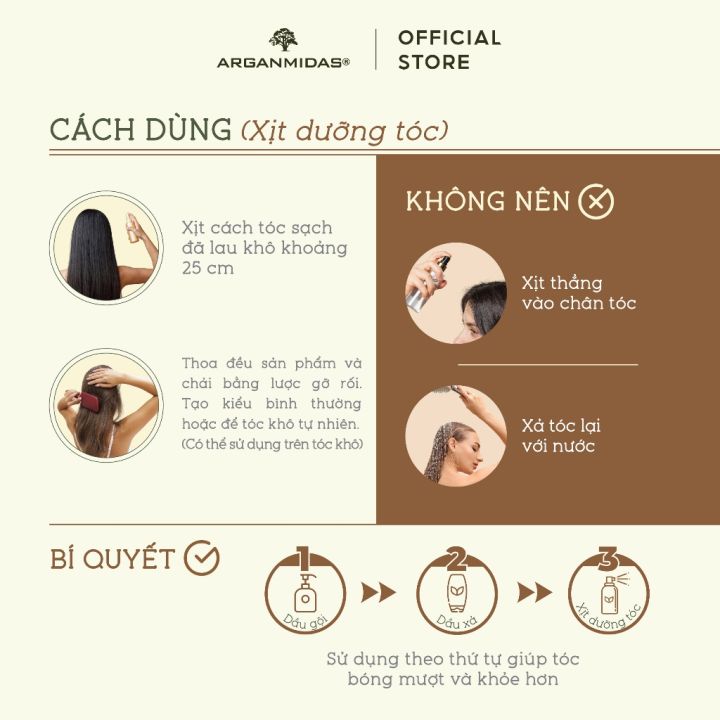 ARGANMIDAS®
OFFICIAL STORE

CÁCH DÙNG (Xịt dưỡng tóc)

Xịt cách tóc sạch đã lau khô khoảng 25 cm

Thoa đều sản phẩm và chải bằng lược gỡ rối. Tạo kiểu bình thường hoặc để tóc khô tự nhiên. (Có thể sử dụng trên tóc khô)

KHÔNG NÊN

Xịt thẳng vào chân tóc

Xả tóc lại với nước

BÍ QUYẾT

1
Dầu gội

2
Dầu xả

3
Xịt dưỡng tóc

Sử dụng theo thứ tự giúp tóc bóng mượt và khỏe hơn