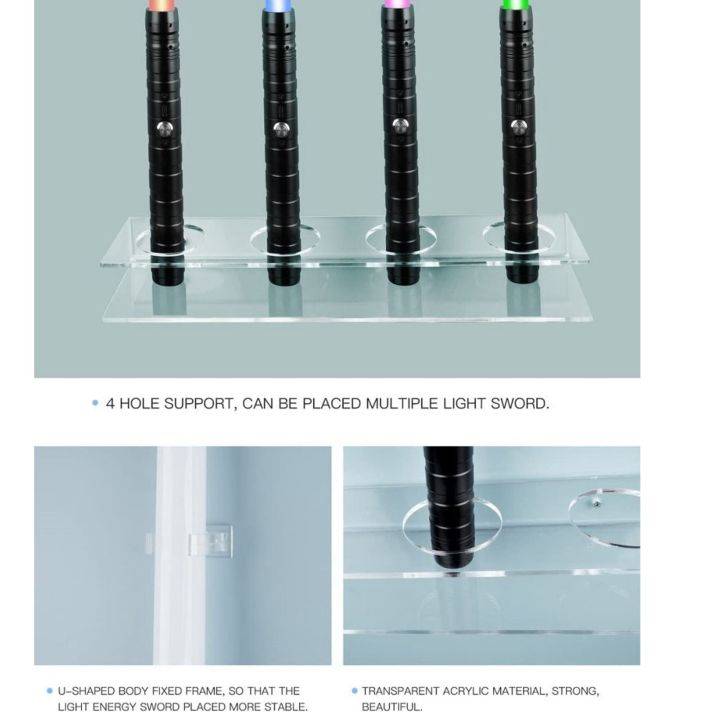 • 4 HOLE SUPPORT, CAN BE PLACED MULTIPLE LIGHT SWORD.

• U-SHAPED BODY FIXED FRAME, SO THAT THE LIGHT ENERGY SWORD PLACED MORE STABLE.

• TRANSPARENT ACRYLIC MATERIAL, STRONG, BEAUTIFUL.