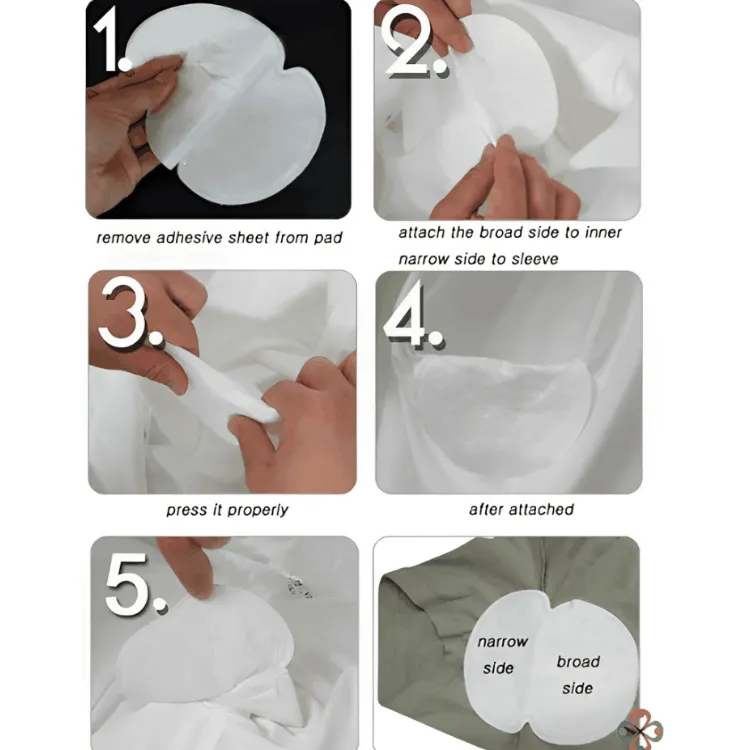 1.

remove adhesive sheet from pad

2.

attach the broad side to inner

narrow side to sleeve

3.

press it properly

4.

after attached

5.

narrow side

broad side