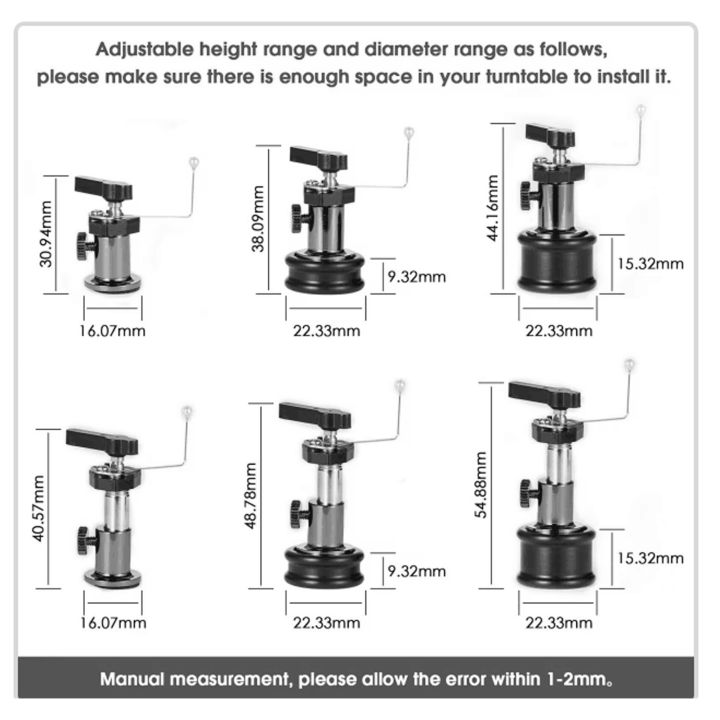 Adjustable height range and diameter range as follows, please make sure there is enough space in your turntable to install it.

30.94mm
16.07mm

38.09mm
9.32mm
22.33mm

44.16mm
15.32mm
22.33mm

40.57mm
16.07mm

48.78mm
9.32mm
22.33mm

54.88mm
15.32mm
22.33mm

Manual measurement, please allow the error within 1-2mm。