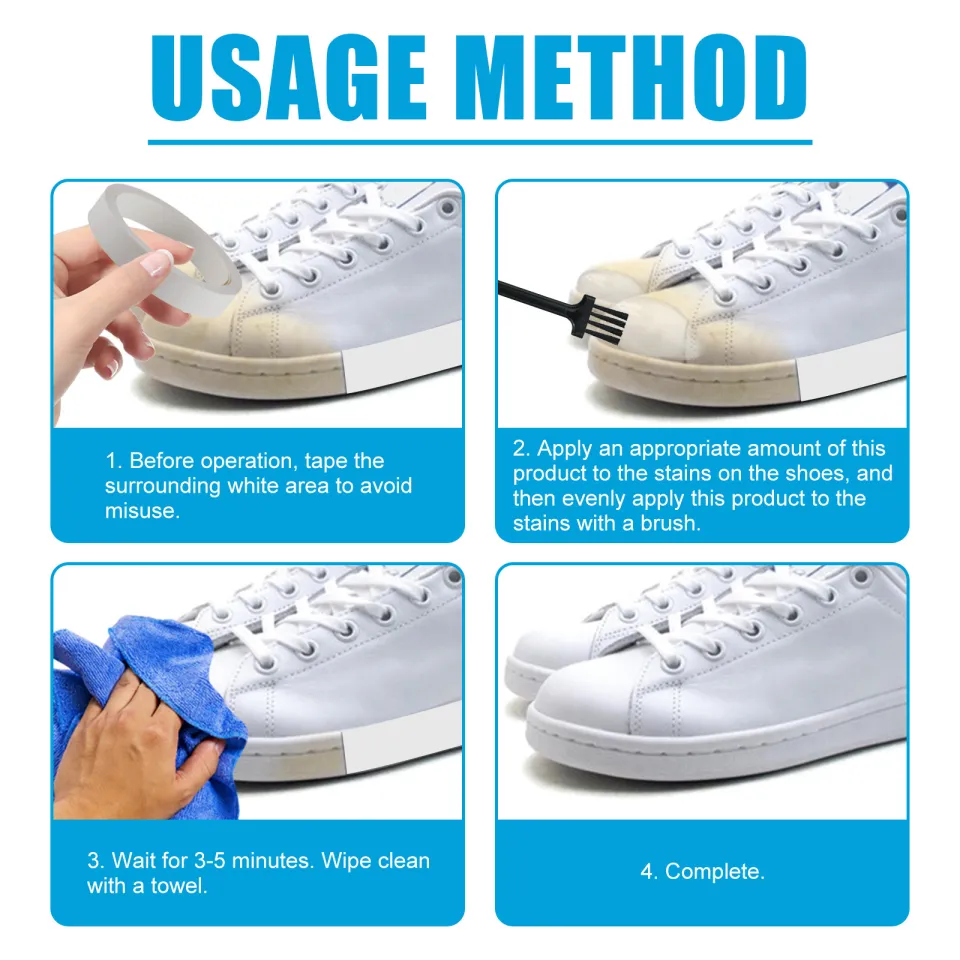 USAGE METHOD

1. Before operation, tape the surrounding white area to avoid misuse.

2. Apply an appropriate amount of this product to the stains on the shoes, and then evenly apply this product to the stains with a brush.

3. Wait for 3-5 minutes. Wipe clean with a towel.

4. Complete.