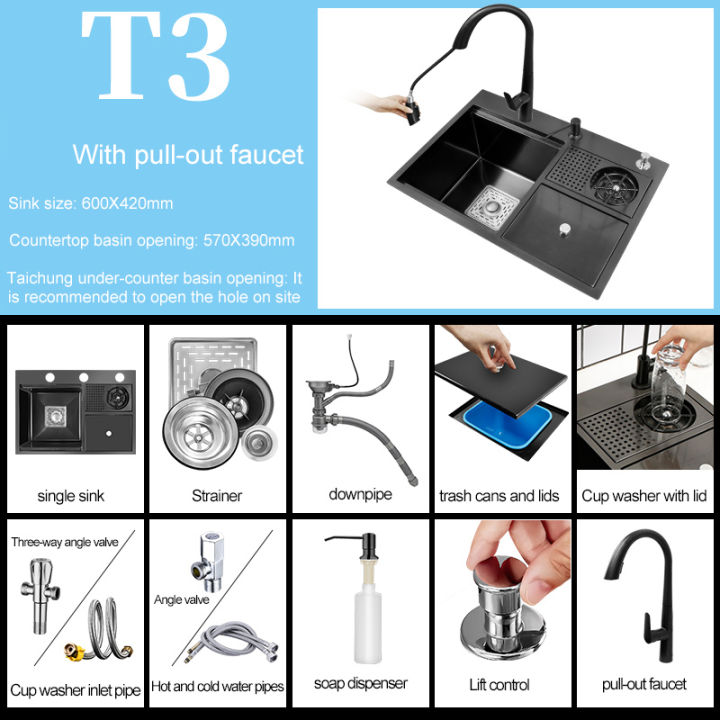 T3

With pull-out faucet

Sink size: 600X420mm

Countertop basin opening: 570X390mm

Taichung under-counter basin opening: It is recommended to open the hole on site

single sink

Strainer

downpipe

trash cans and lids

Cup washer with lid

Three-way angle valve

Cup washer inlet pipe

Angle valve

Hot and cold water pipes

soap dispenser

Lift control

pull-out faucet