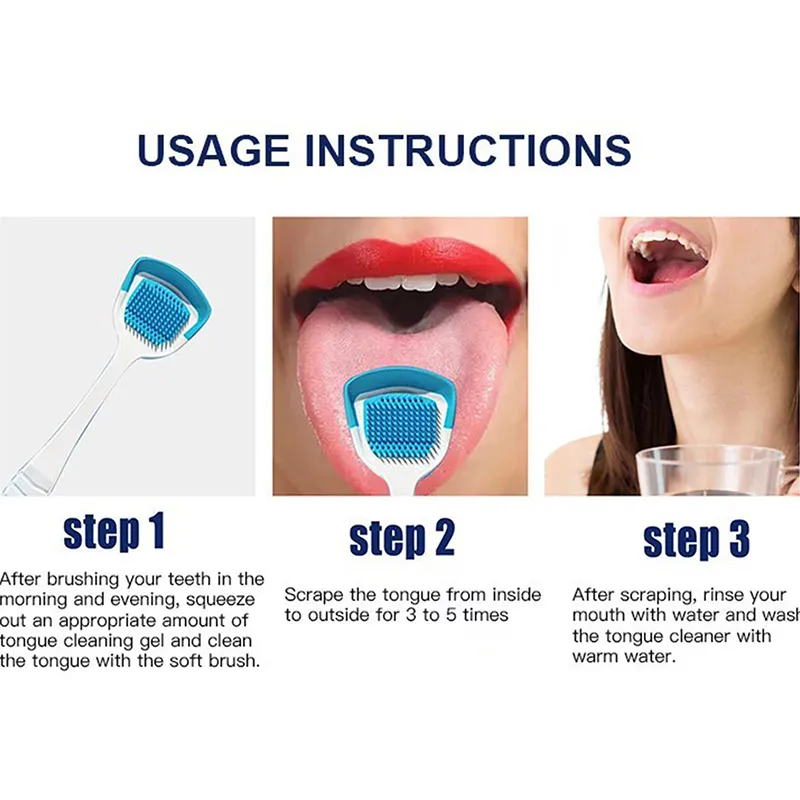 USAGE INSTRUCTIONS

step 1

After brushing your teeth in the morning and evening, squeeze out an appropriate amount of tongue cleaning gel and clean the tongue with the soft brush.

step 2

Scrape the tongue from inside to outside for 3 to 5 times

step 3

After scraping, rinse your mouth with water and wash the tongue cleaner with warm water.