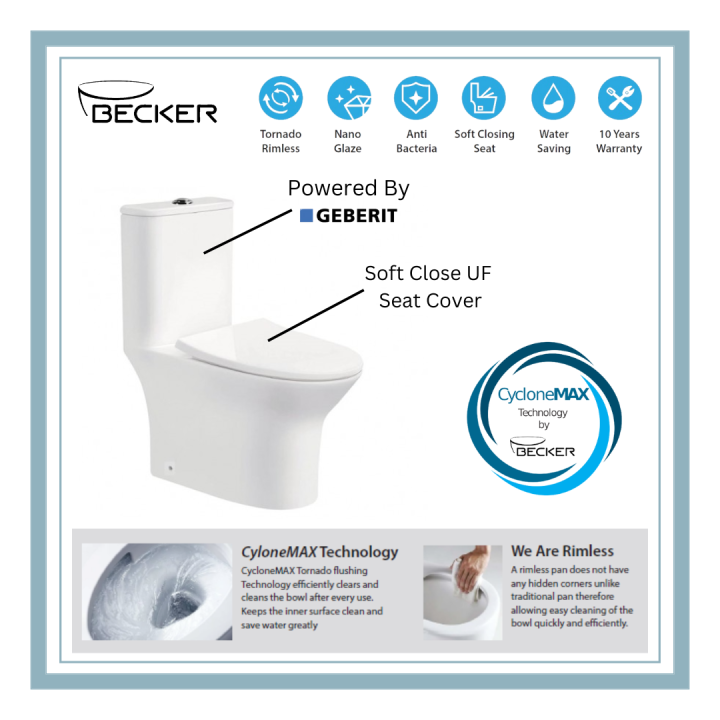 BECKER

Tornado Rimless

Nano Glaze

Anti Bacteria

Soft Closing Seat

Water Saving

10 Years Warranty

Powered By
GEBERIT

Soft Close UF Seat Cover

CycloneMAX Technology by BECKER

CyloneMAX Technology
CycloneMAX Tornado flushing Technology efficiently clears and cleans the bowl after every use. Keeps the inner surface clean and save water greatly

We Are Rimless
A rimless pan does not have any hidden corners unlike traditional pan therefore allowing easy cleaning of the bowl quickly and efficiently.