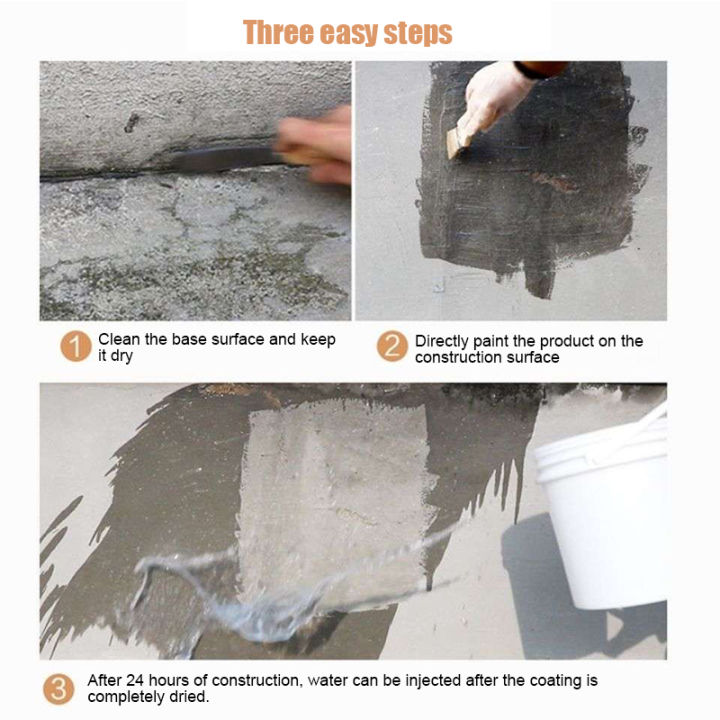 Three easy steps

1 Clean the base surface and keep it dry

2 Directly paint the product on the construction surface

3 After 24 hours of construction, water can be injected after the coating is completely dried.