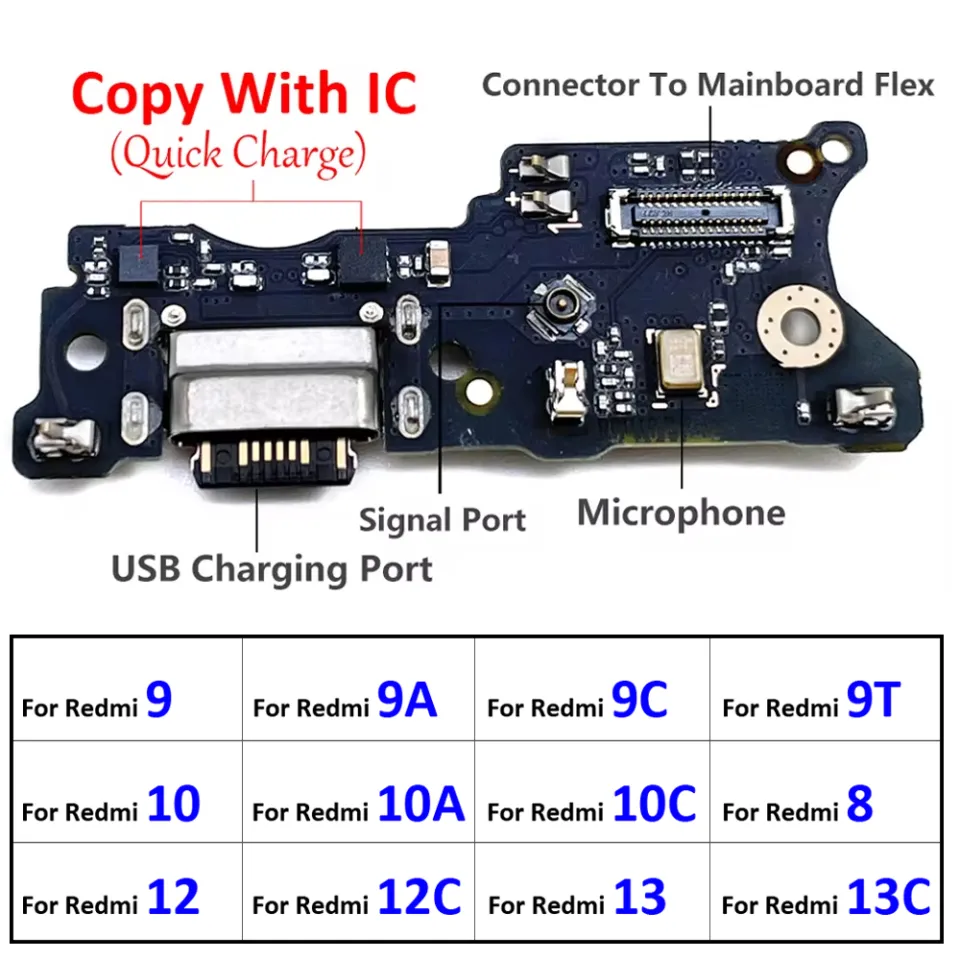 Copy With IC
(Quick Charge)

Connector To Mainboard Flex

Signal Port

Microphone

USB Charging Port

| For Redmi 9 | For Redmi 9A | For Redmi 9C | For Redmi 9T |
|---|---|---|---|
| For Redmi 10 | For Redmi 10A | For Redmi 10C | For Redmi 8 |
| For Redmi 12 | For Redmi 12C | For Redmi 13 | For Redmi 13C |