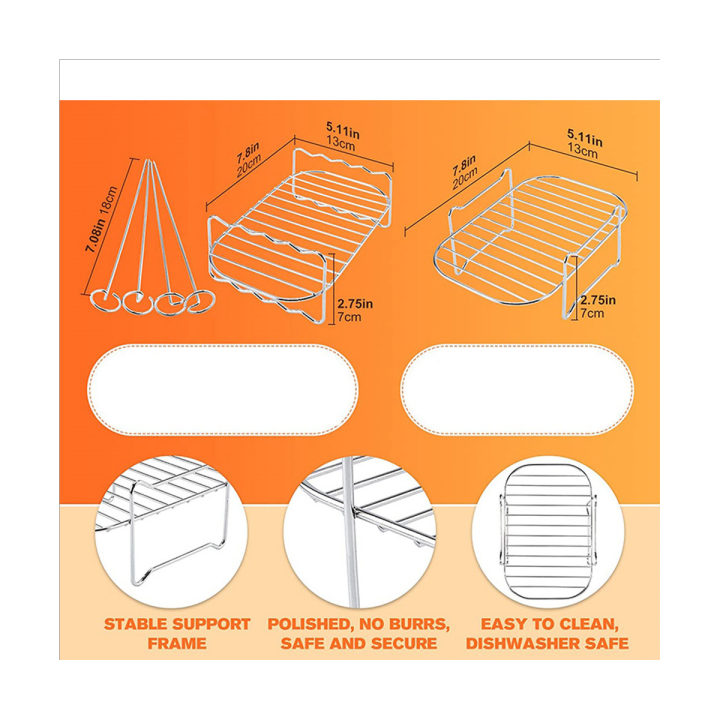 7.08in 18cm

7.8in
20cm

5.11in
13cm

2.75in
7cm

7.8in
20cm

5.11in
13cm

2.75in
7cm

STABLE SUPPORT FRAME

POLISHED, NO BURRS, SAFE AND SECURE

EASY TO CLEAN, DISHWASHER SAFE