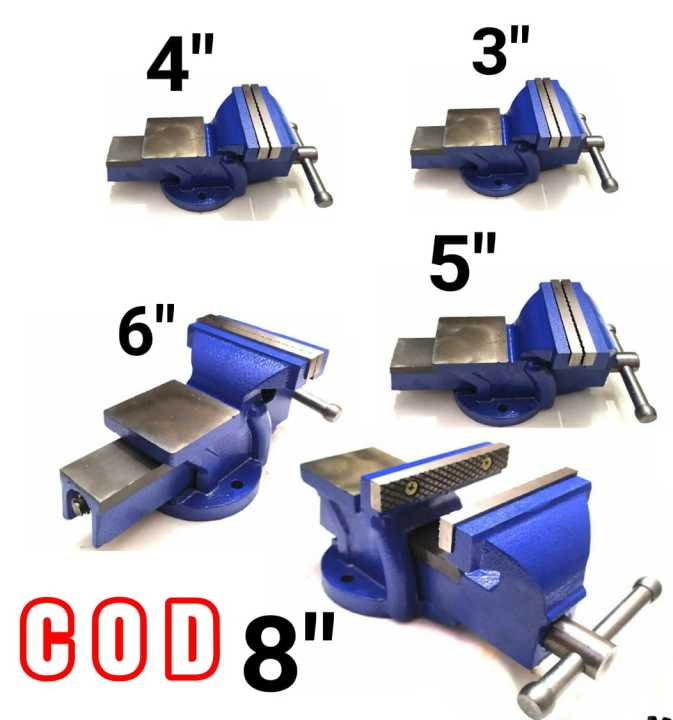 4"

3"

5"

6"

COD

8"