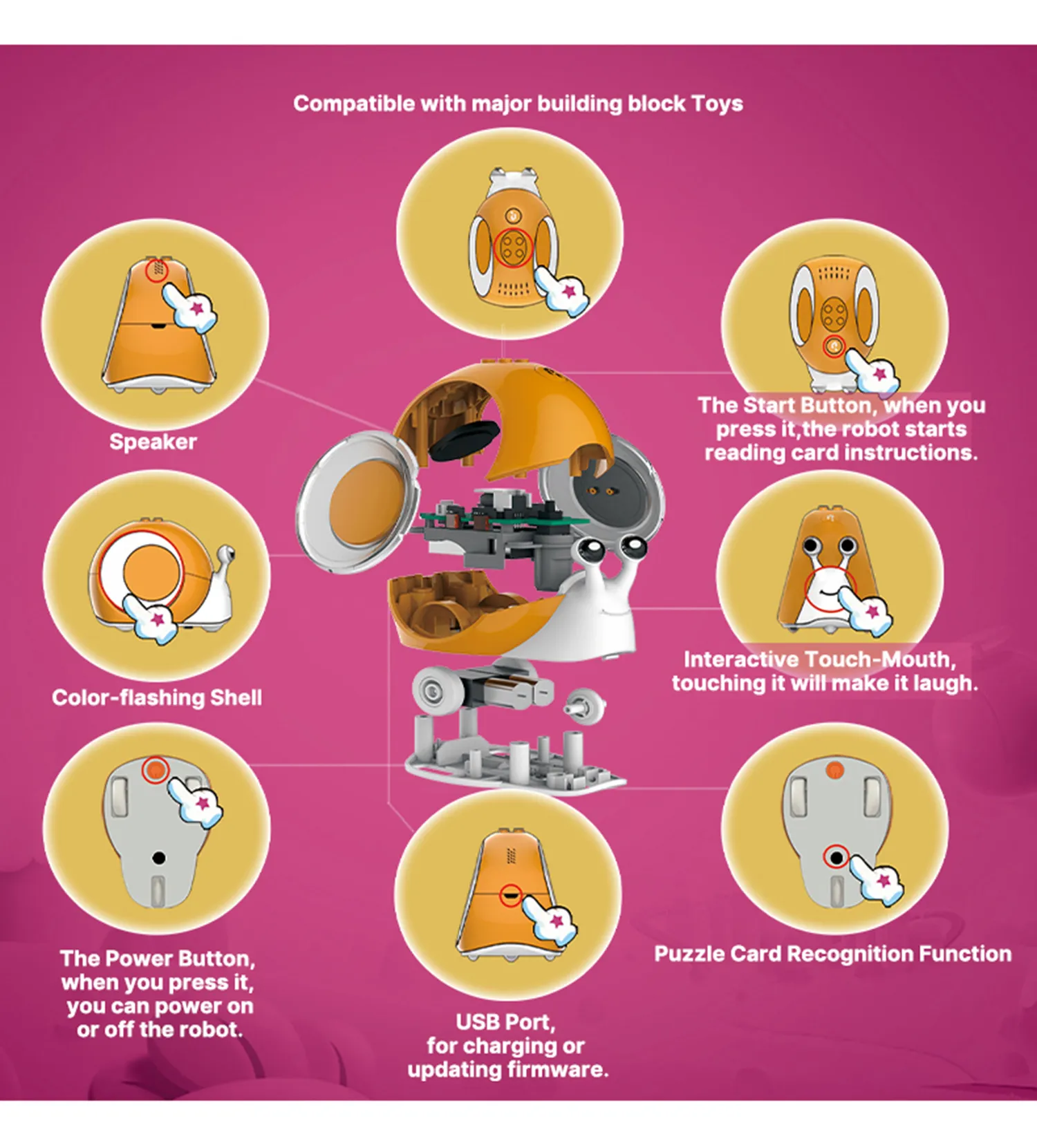 Compatible with major building block Toys

Speaker

The Start Button, when you press it,the robot starts reading card instructions.

Color-flashing Shell

Interactive Touch-Mouth, touching it will make it laugh.

The Power Button, when you press it, you can power on or off the robot.

USB Port, for charging or updating firmware.

Puzzle Card Recognition Function