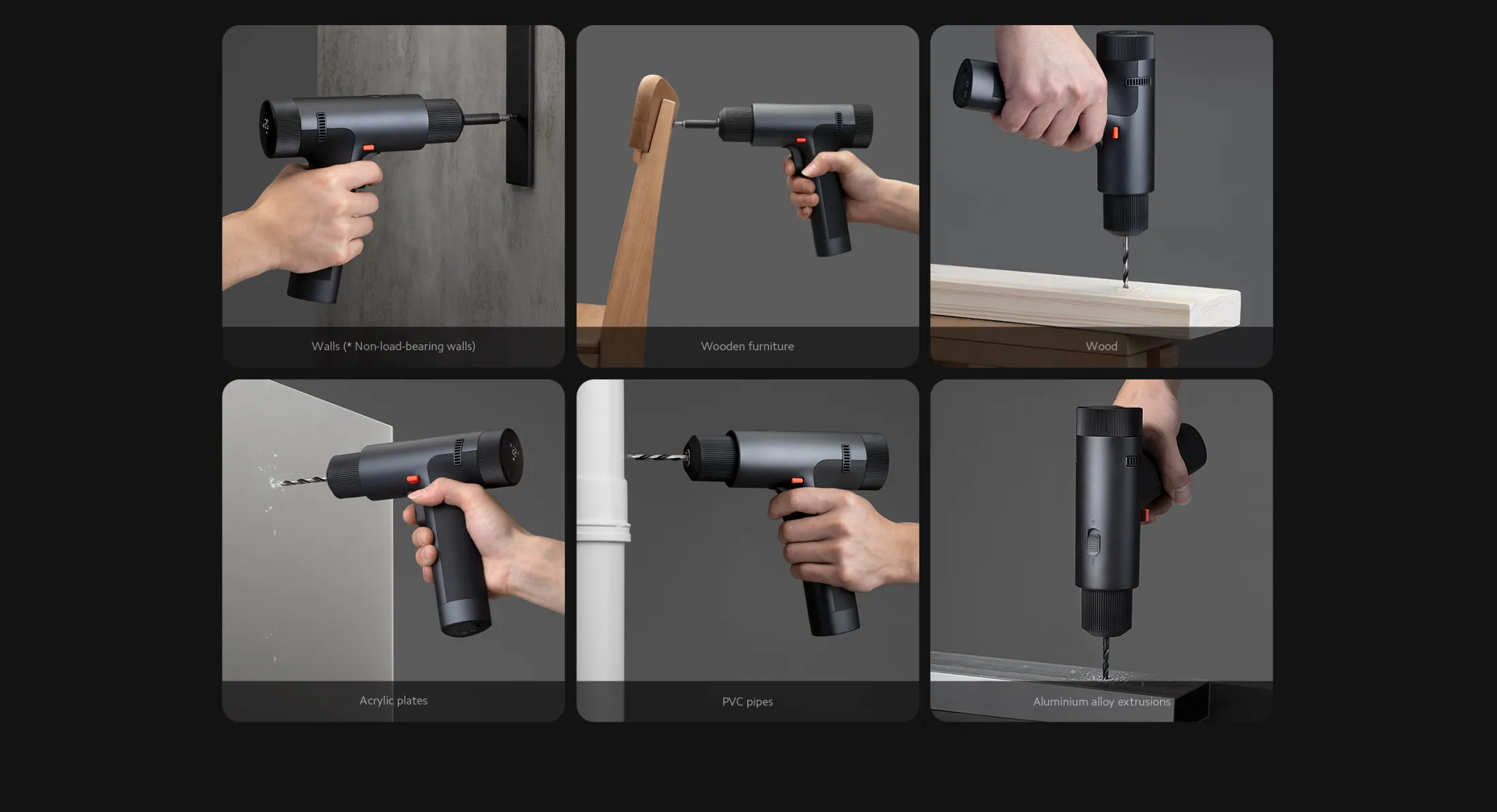 Walls (* Non-load-bearing walls)

Wooden furniture

Wood

Acrylic plates

PVC pipes

Aluminium alloy extrusions