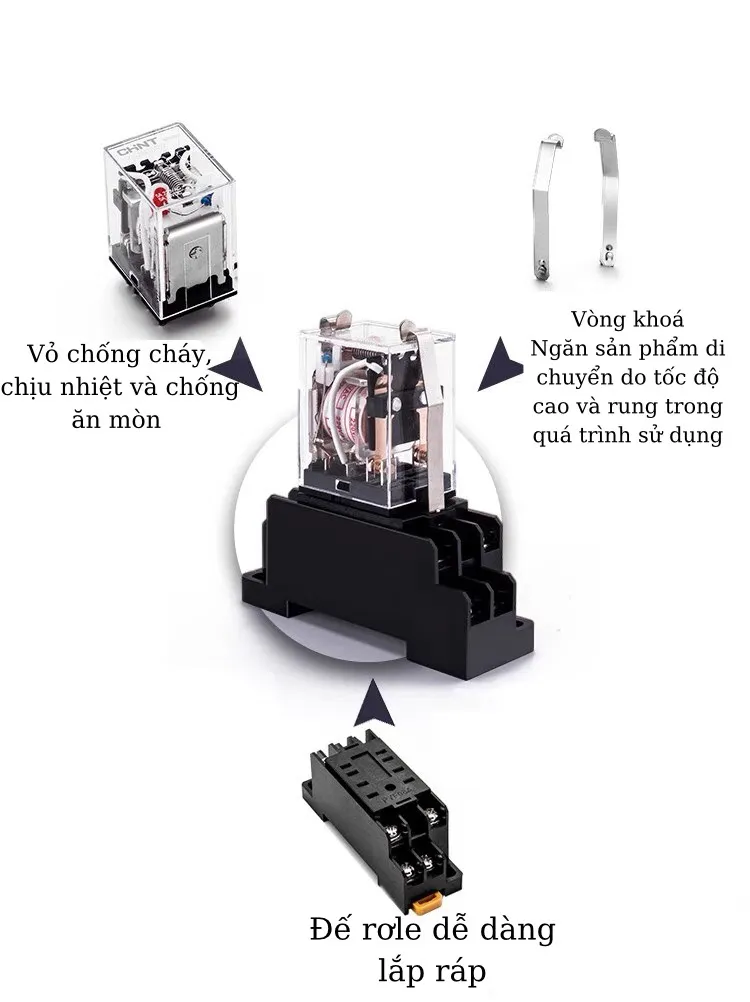 CHNT

Vỏ chống cháy, chịu nhiệt và chống ăn mòn

Vòng khoá
Ngăn sản phẩm di chuyển do tốc độ cao và rung trong quá trình sử dụng

Đế rơle dễ dàng lắp ráp