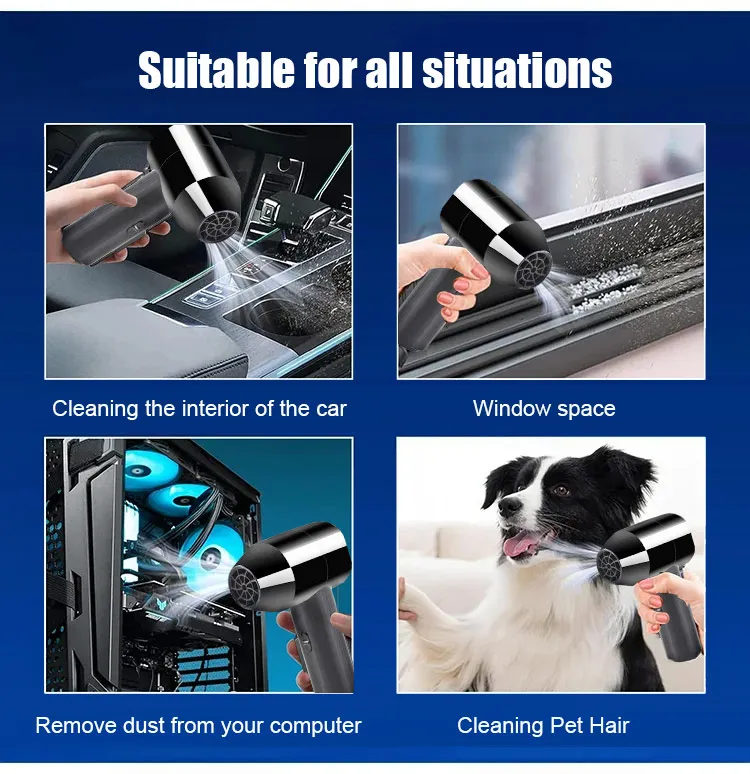 Suitable for all situations

Cleaning the interior of the car

Window space

Remove dust from your computer

Cleaning Pet Hair