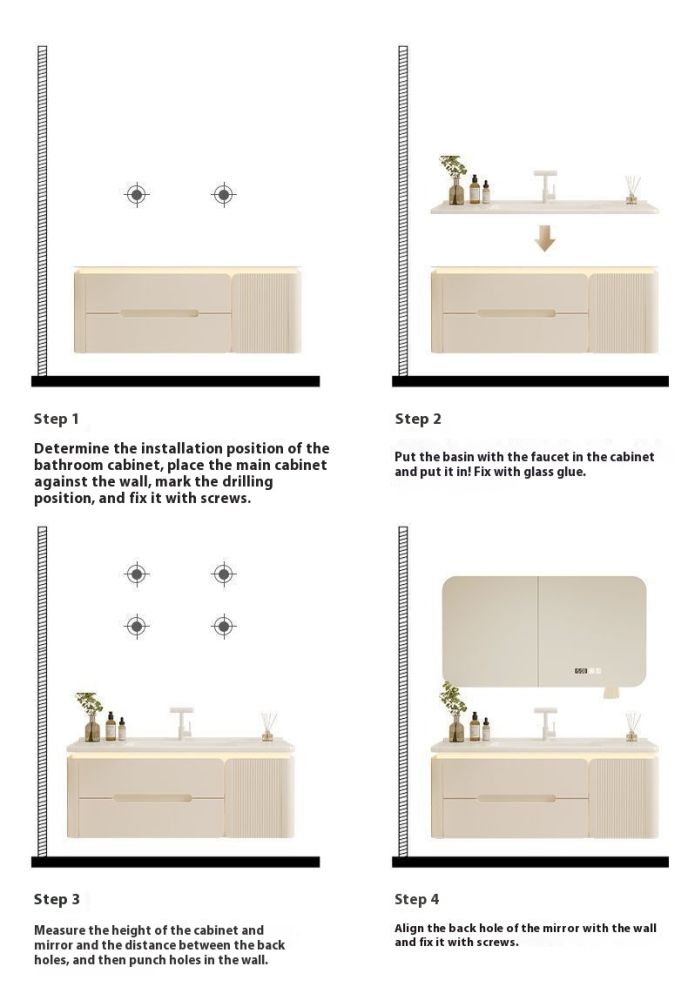 Step 1

Determine the installation position of the bathroom cabinet, place the main cabinet against the wall, mark the drilling position, and fix it with screws.

Step 2

Put the basin with the faucet in the cabinet and put it in! Fix with glass glue.

Step 3

Measure the height of the cabinet and mirror and the distance between the back holes, and then punch holes in the wall.

Step 4

Align the back hole of the mirror with the wall and fix it with screws.