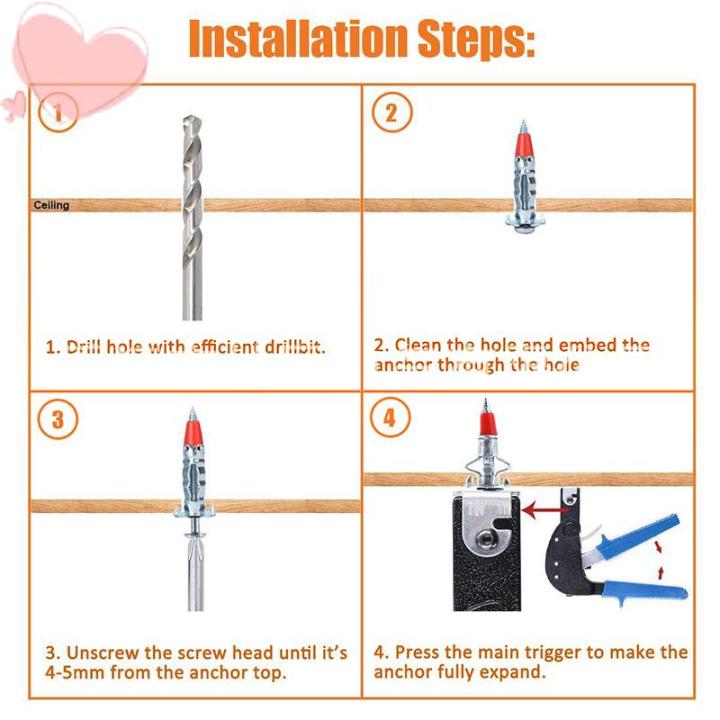 Installation Steps:

1

Ceiling

1. Drill hole with efficient drillbit.

2

2. Clean the hole and embed the anchor through the hole

3

3. Unscrew the screw head until it's 4-5mm from the anchor top.

4

4. Press the main trigger to make the anchor fully expand.