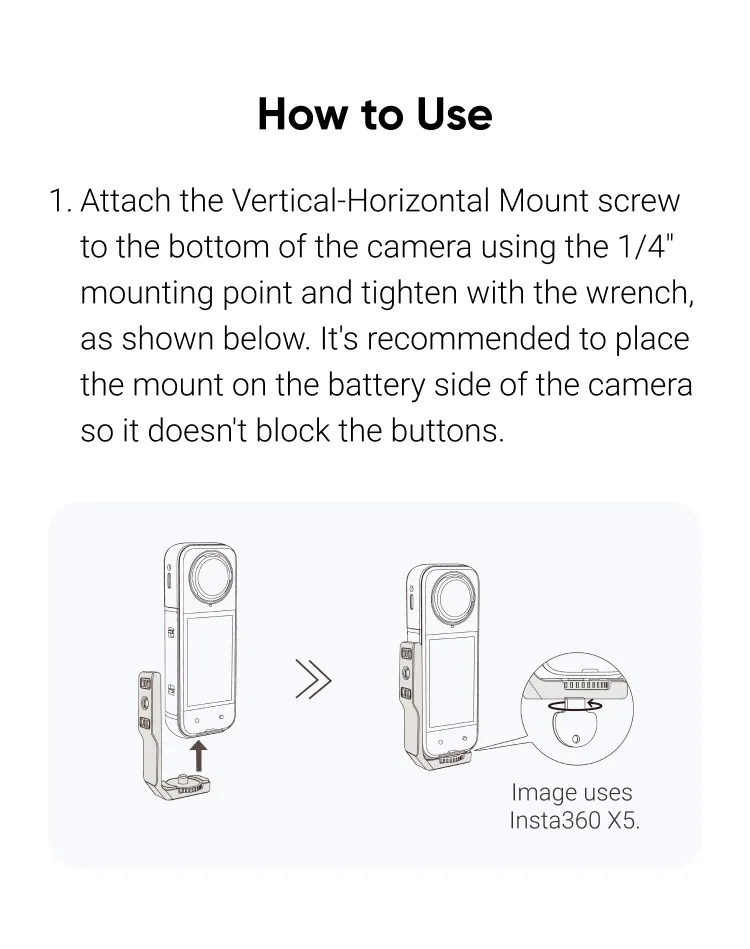 How to Use

1. Attach the Vertical-Horizontal Mount screw to the bottom of the camera using the 1/4" mounting point and tighten with the wrench, as shown below. It's recommended to place the mount on the battery side of the camera so it doesn't block the buttons.

Image uses Insta360 X5.