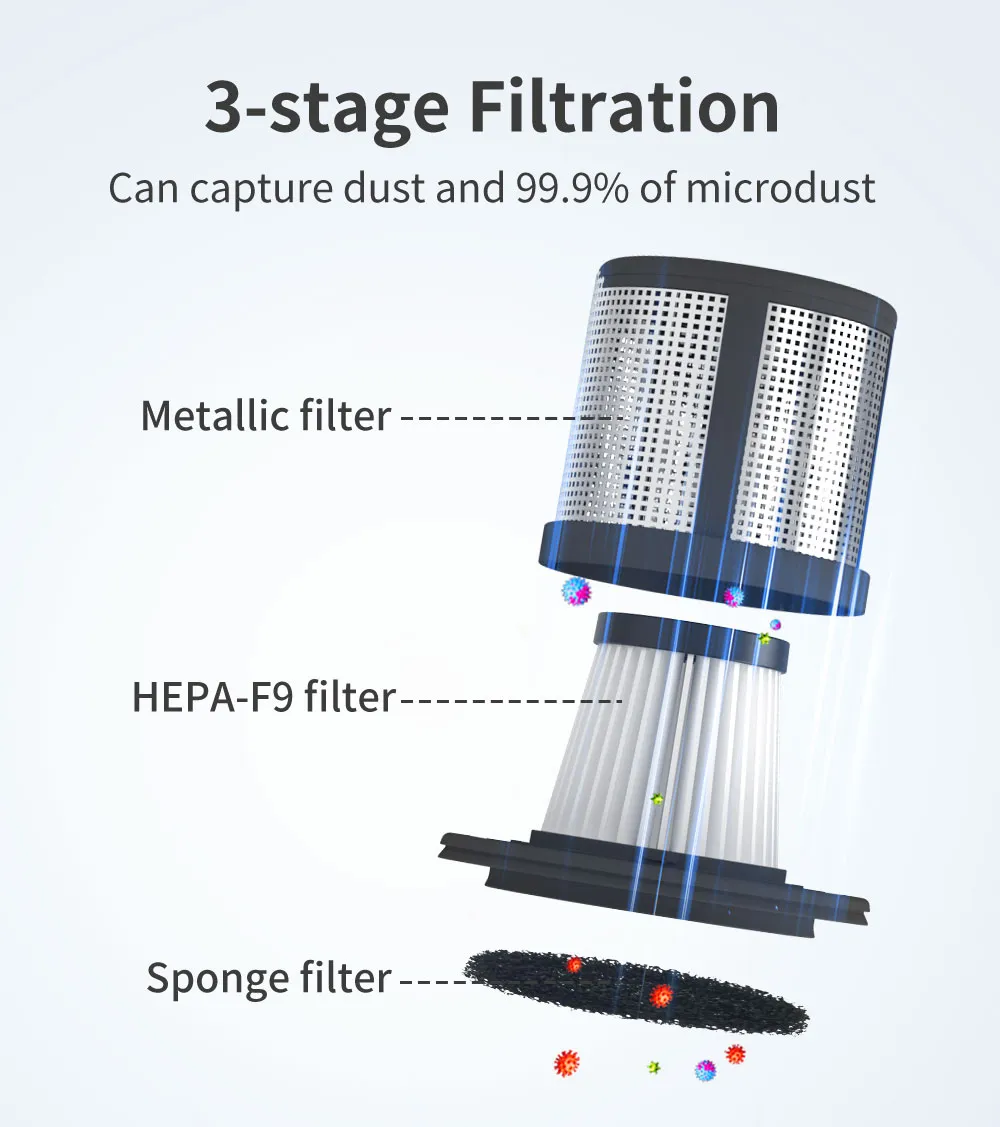 3-stage Filtration

Can capture dust and 99.9% of microdust

Metallic filter

HEPA-F9 filter

Sponge filter