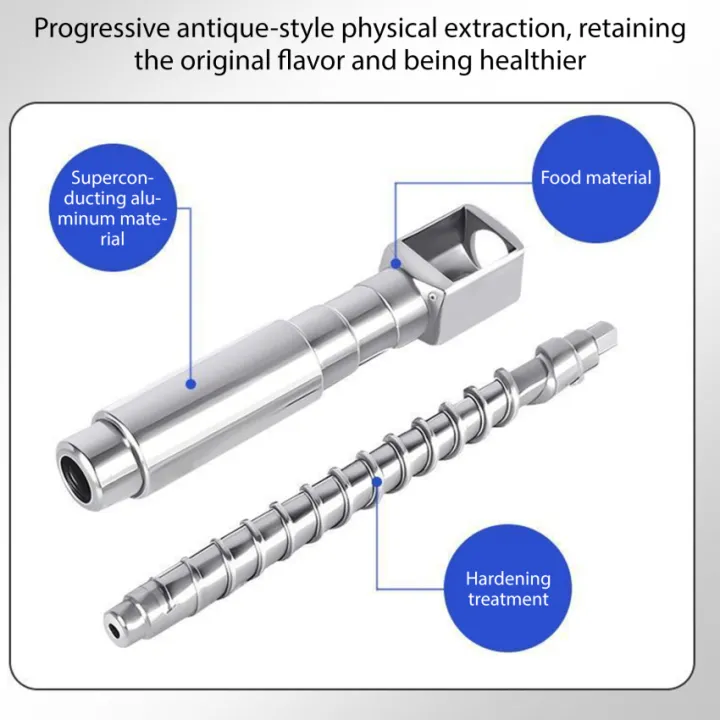 Progressive antique-style physical extraction, retaining the original flavor and being healthier

Superconducting aluminum material

Food material

Hardening treatment