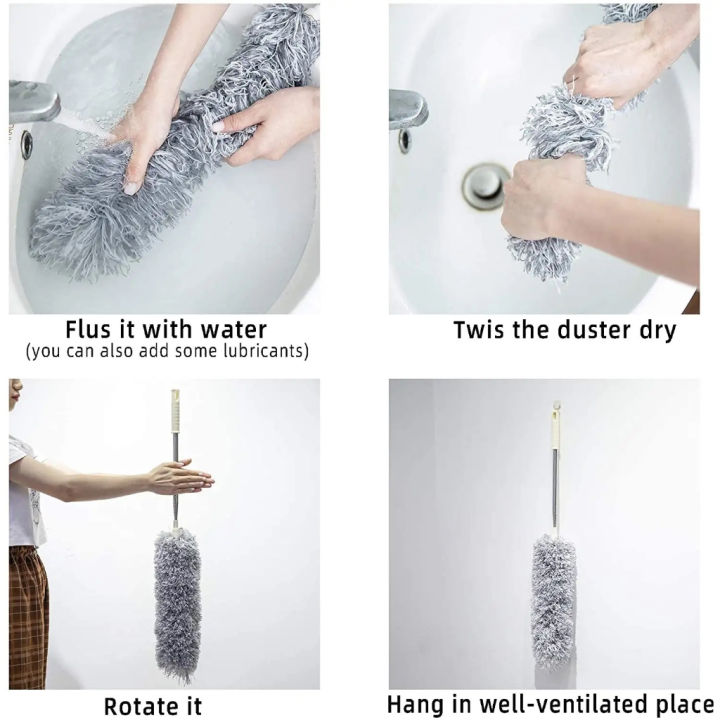 Flus it with water
(you can also add some lubricants)

Twis the duster dry

Rotate it

Hang in well-ventilated place