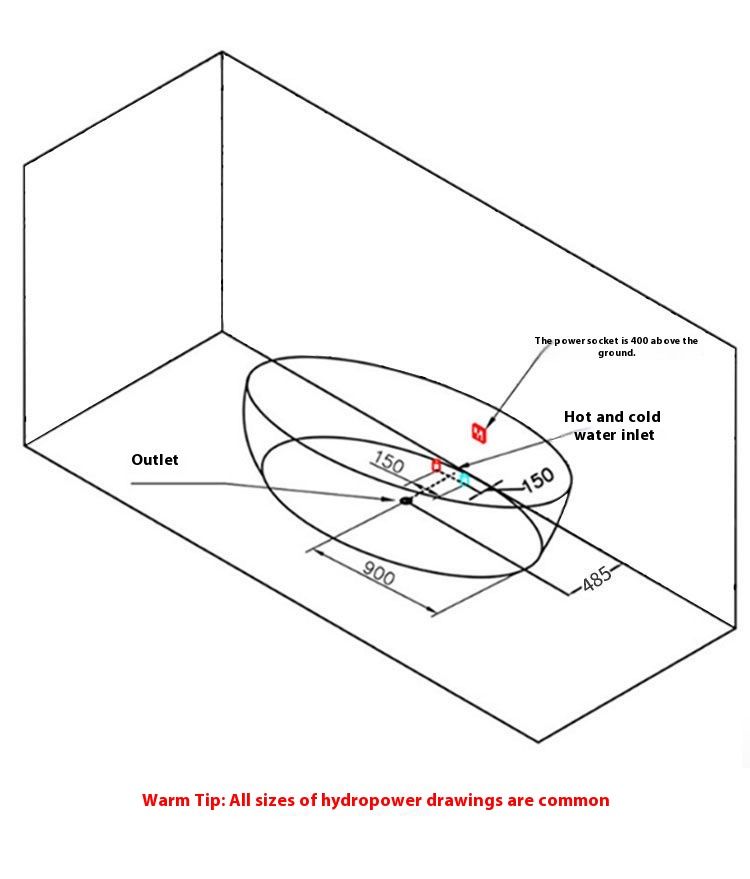 The power socket is 400 above the ground.

Hot and cold water inlet

Outlet

150

150

900

485

Warm Tip: All sizes of hydropower drawings are common